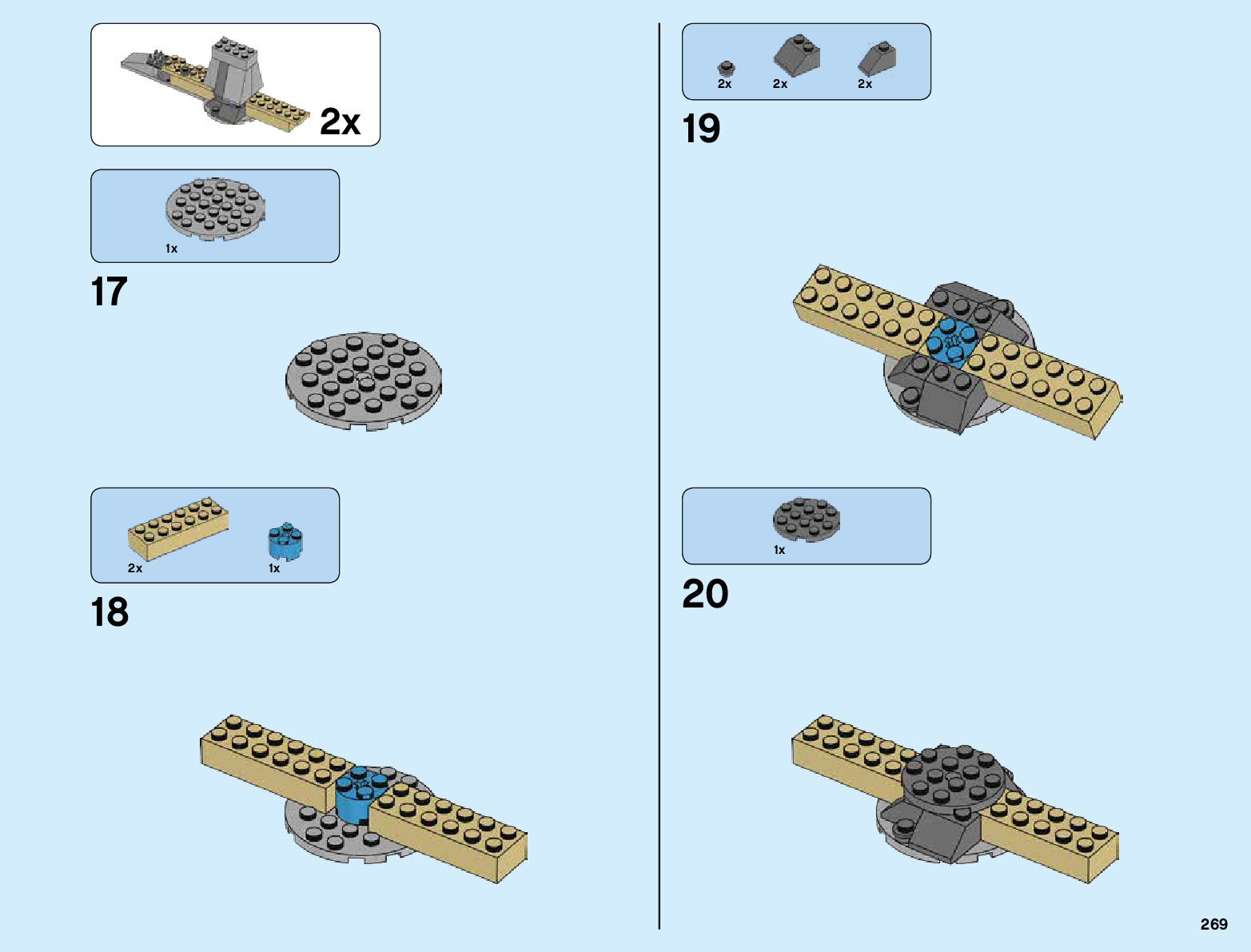 2x

1x

17

2x

1x

18

2x

2x

2x

19

1x

20

269