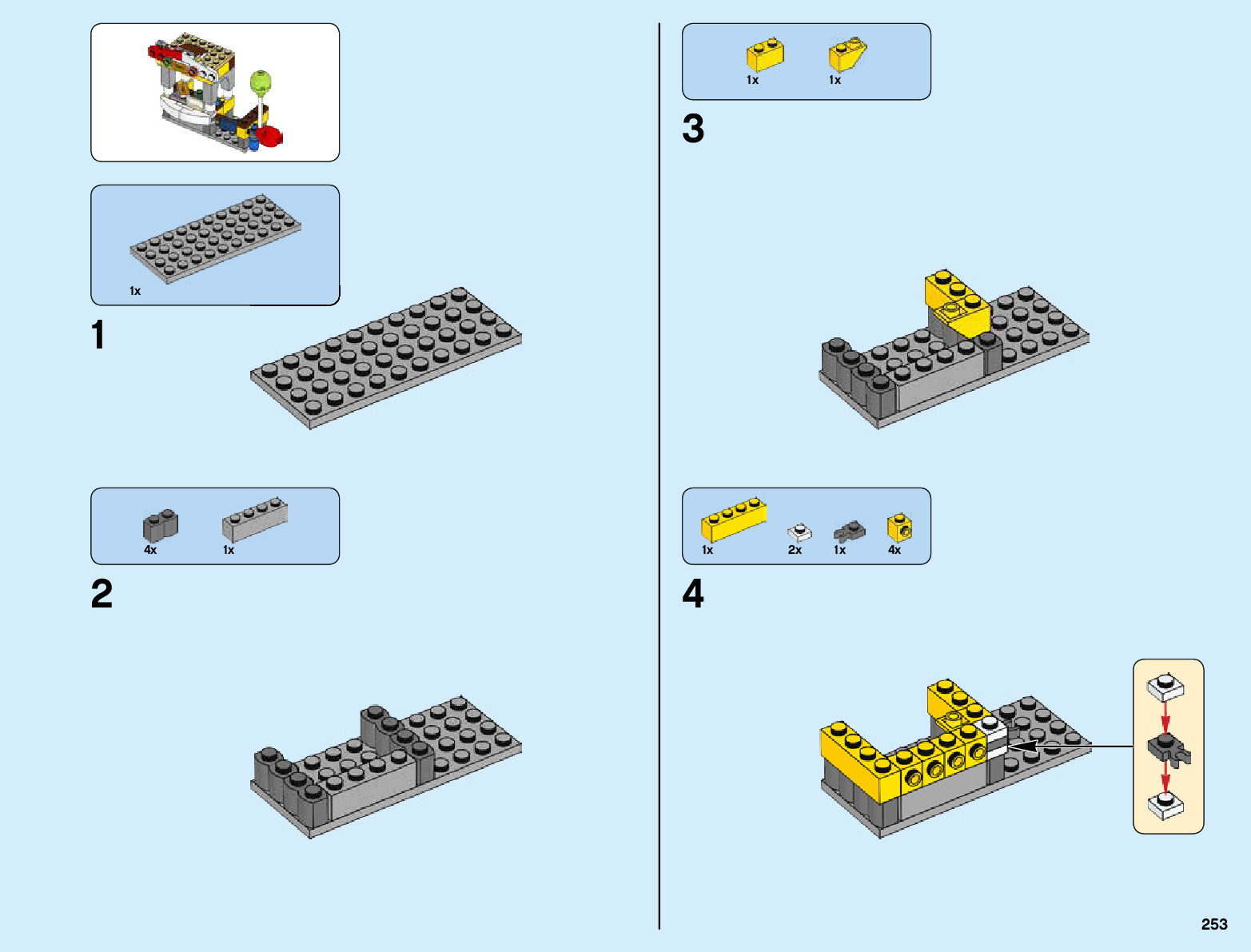 1x

1

4x 1x

2

1x 1x

3

1x 2x 1x 4x

4

253