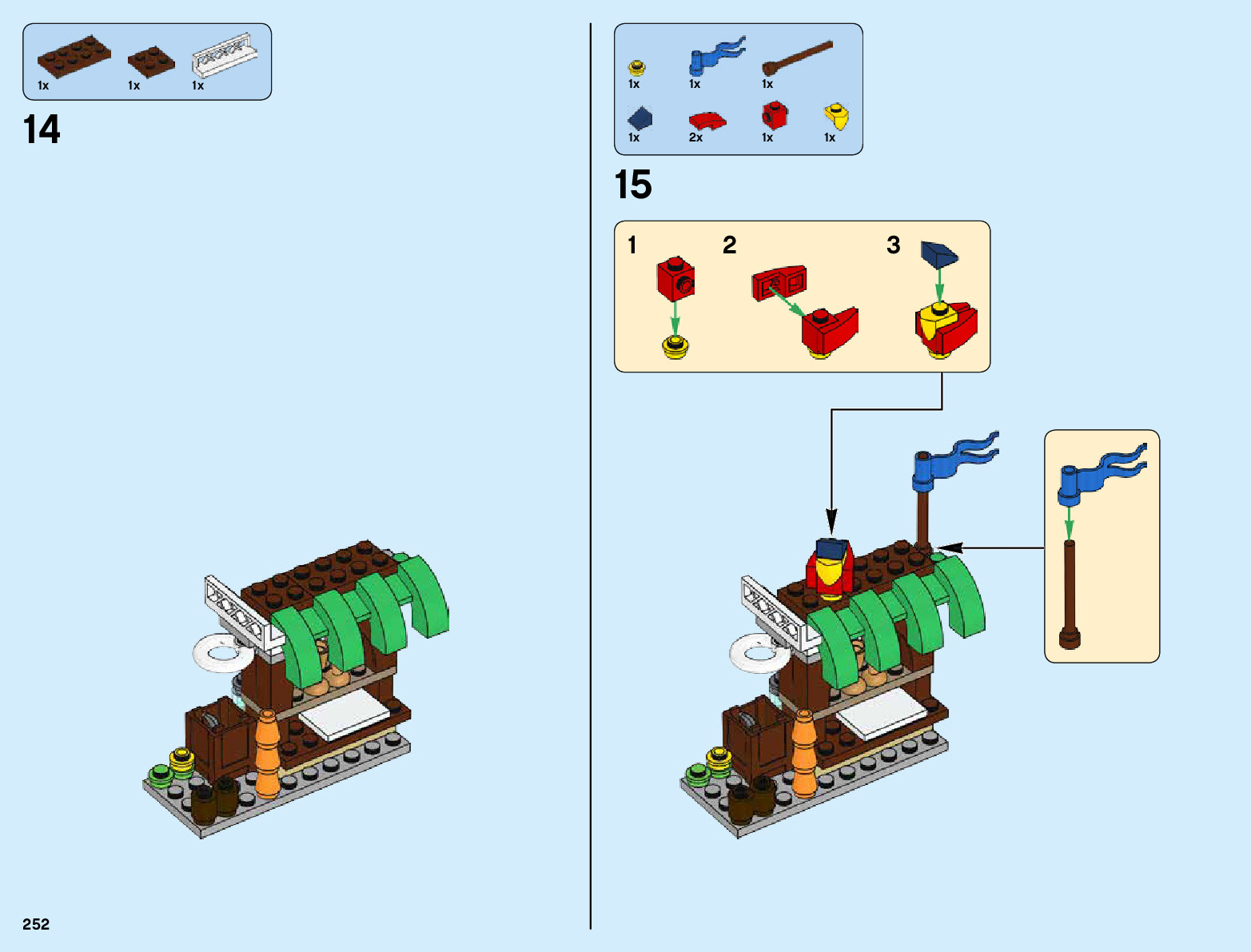 1x 1x 1x

14

1x 1x 1x

1x 2x 1x 1x

15

1 2 3

252