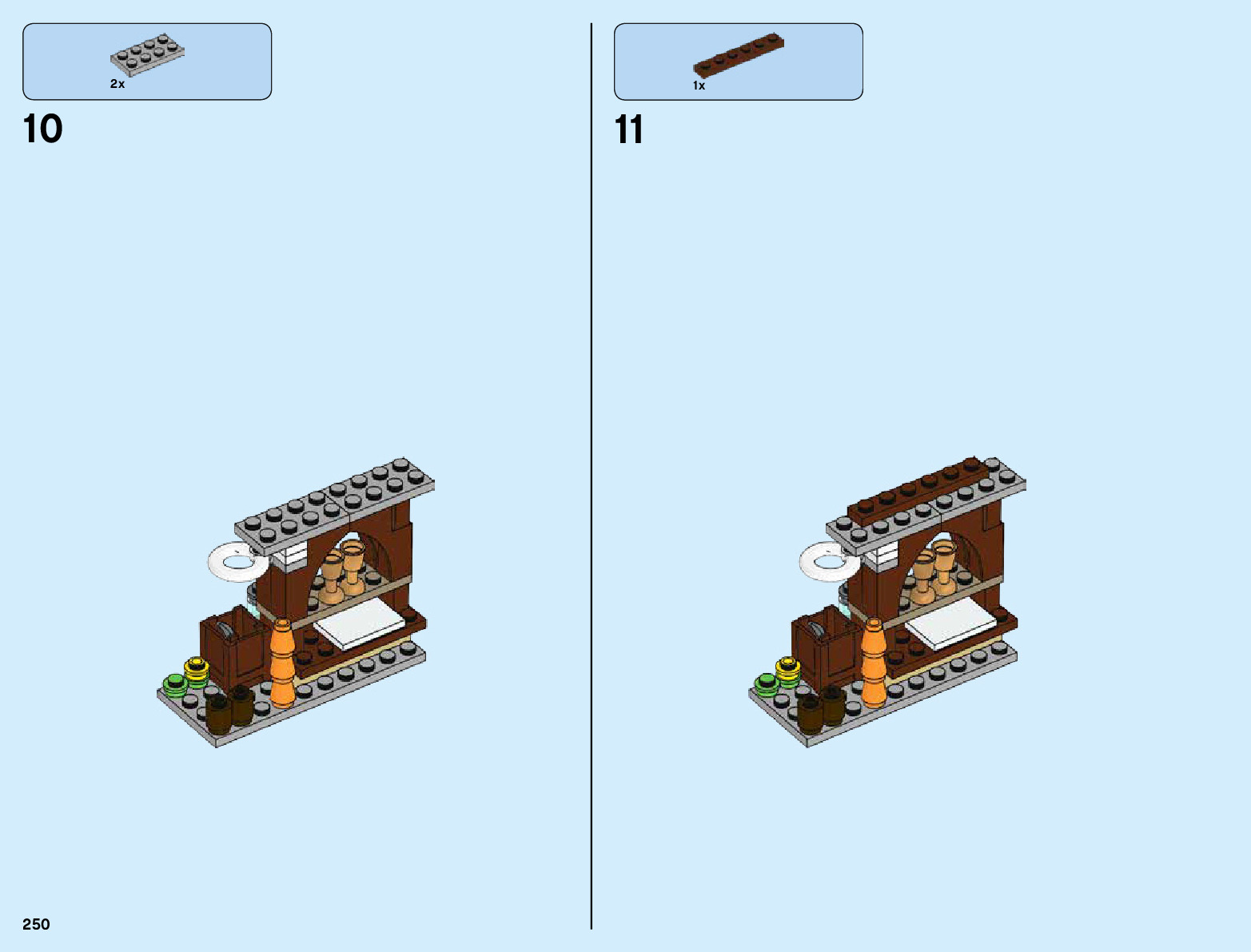 2x

10

1x

11

250