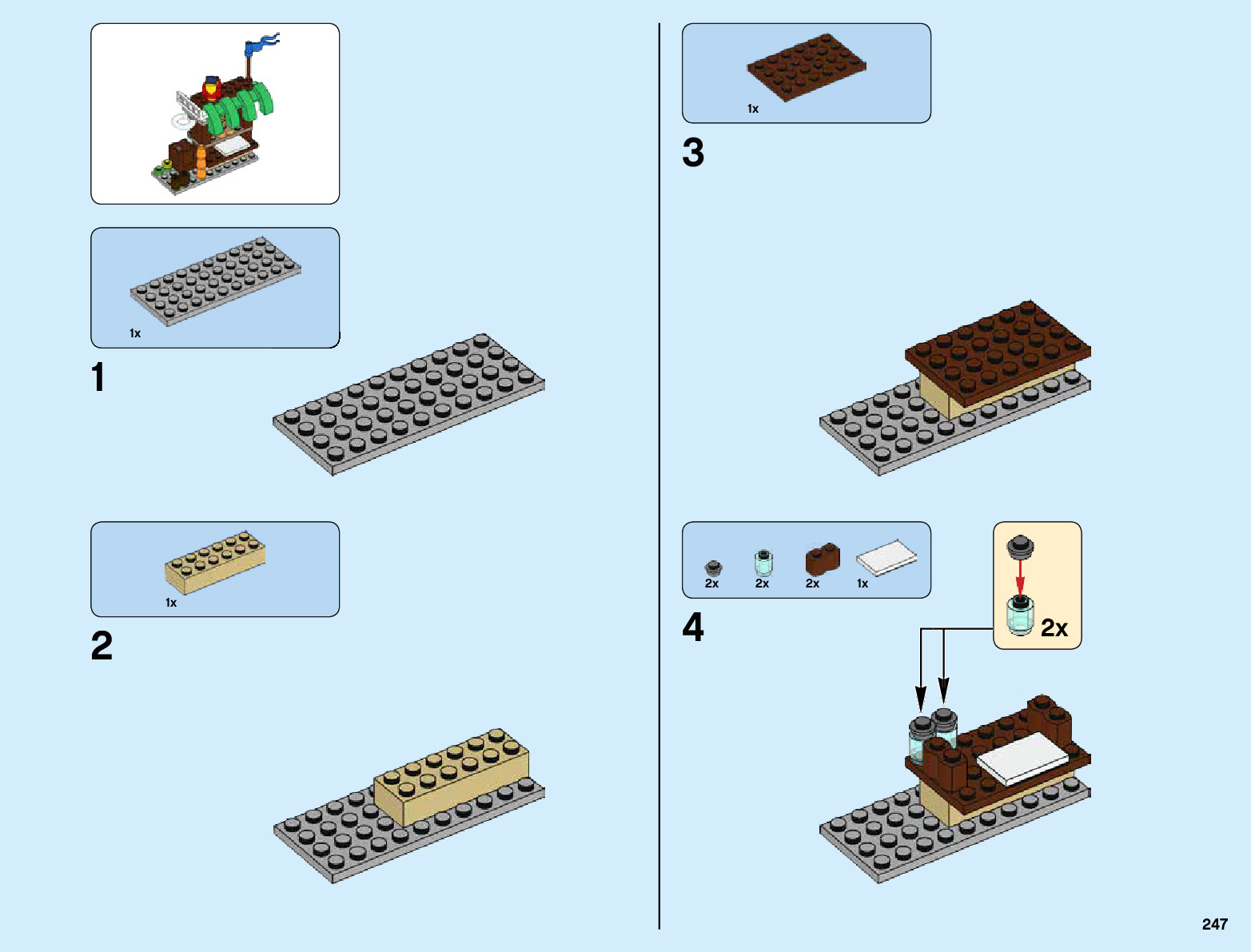 1x

1

1x

2

1x

3

2x 2x 2x 1x

4

2x

247