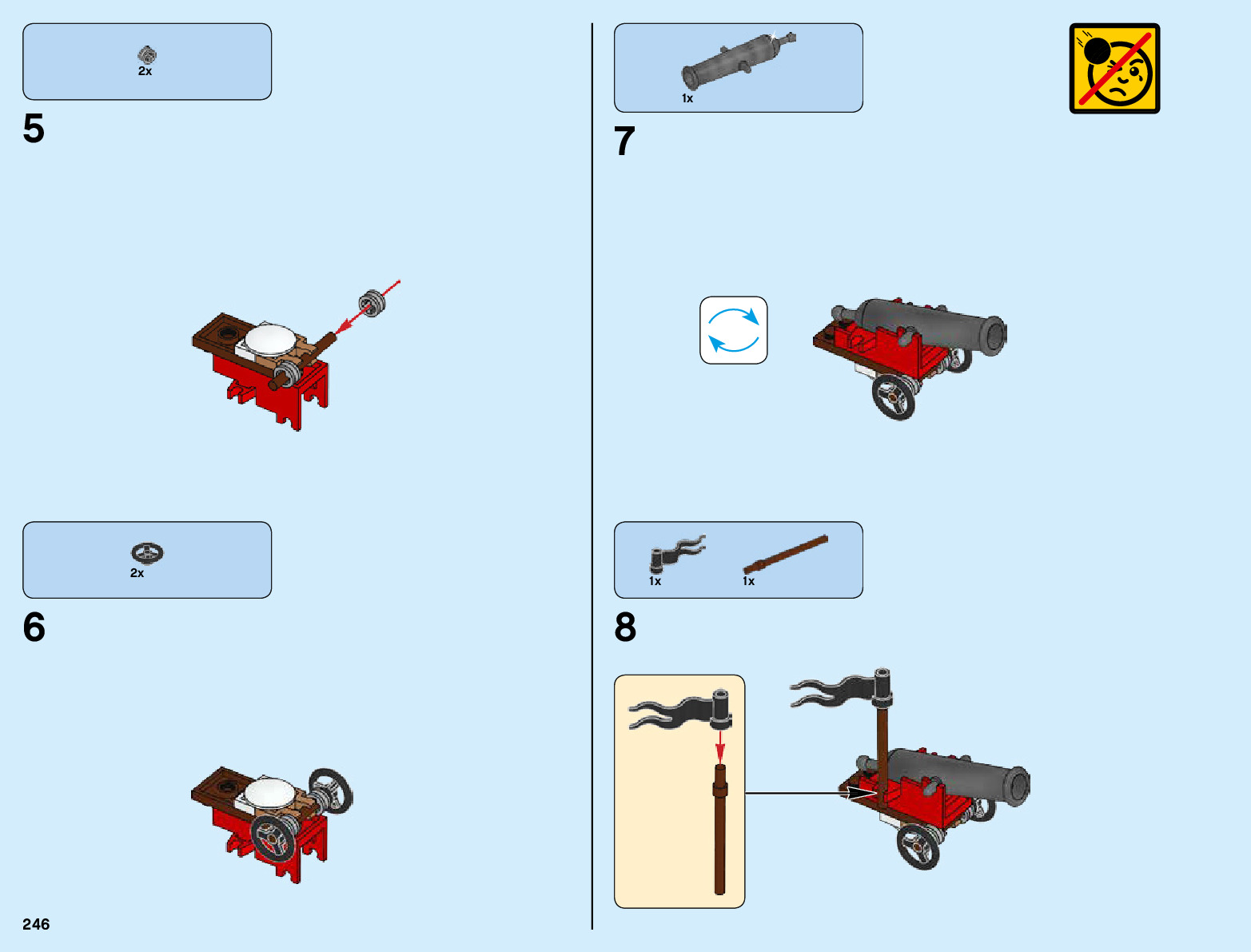 2x

5

2x

6

246

1x

7

1x

1x

8