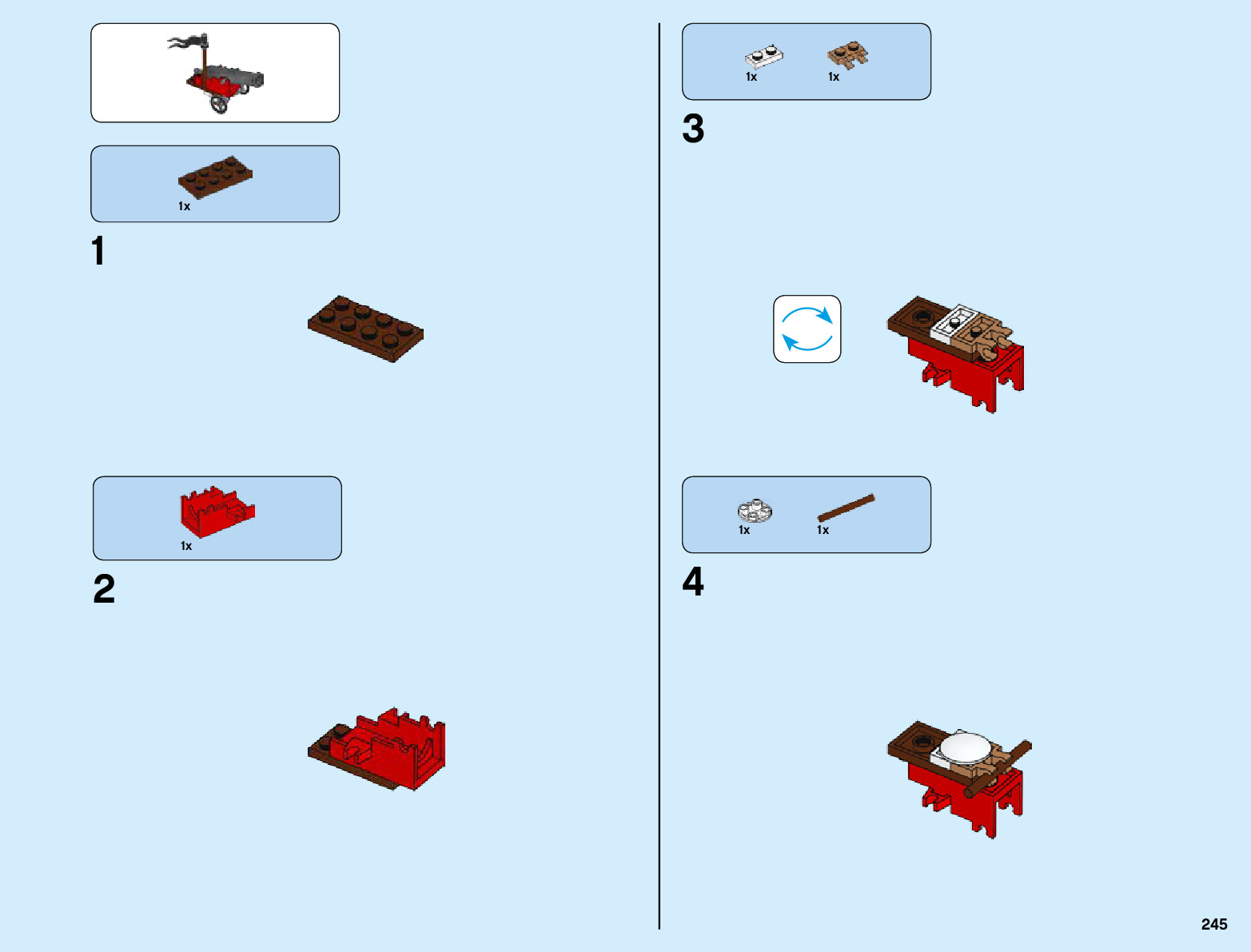 1x

1

1x

2

1x

1x

3

1x

1x

4

245