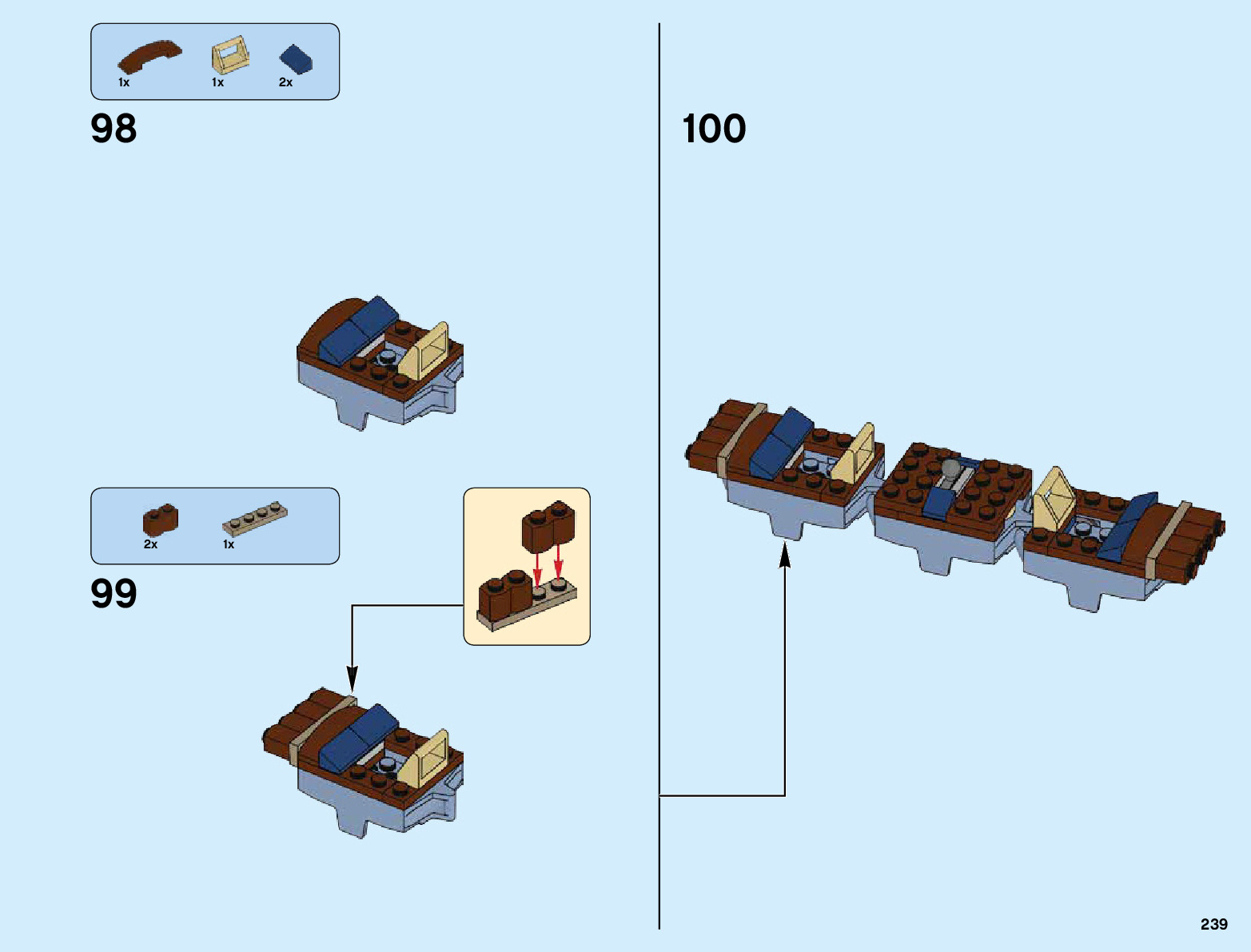 1x 1x 2x

98

2x 1x

99

100

239