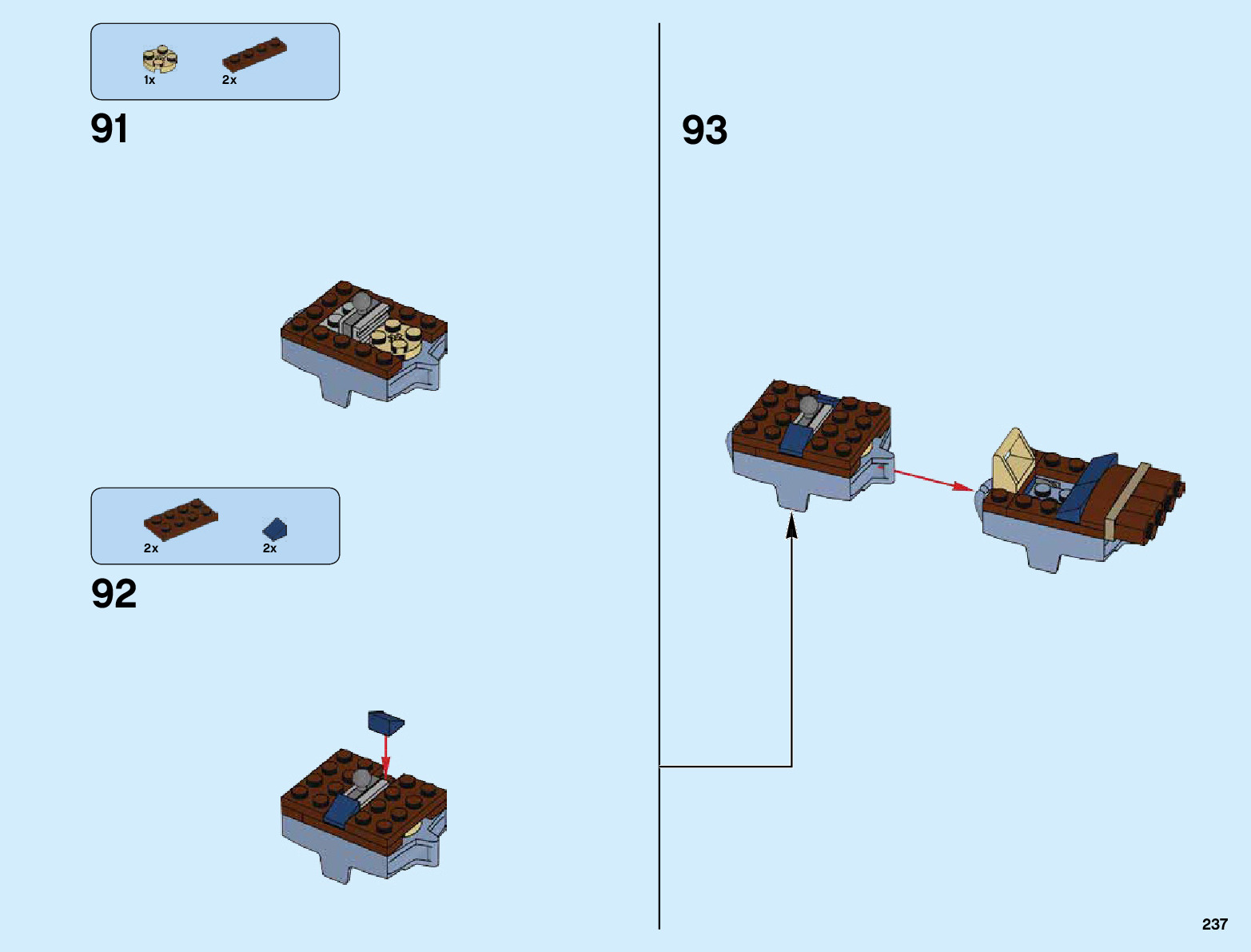 1x 2x

91

2x 2x

92

93

237