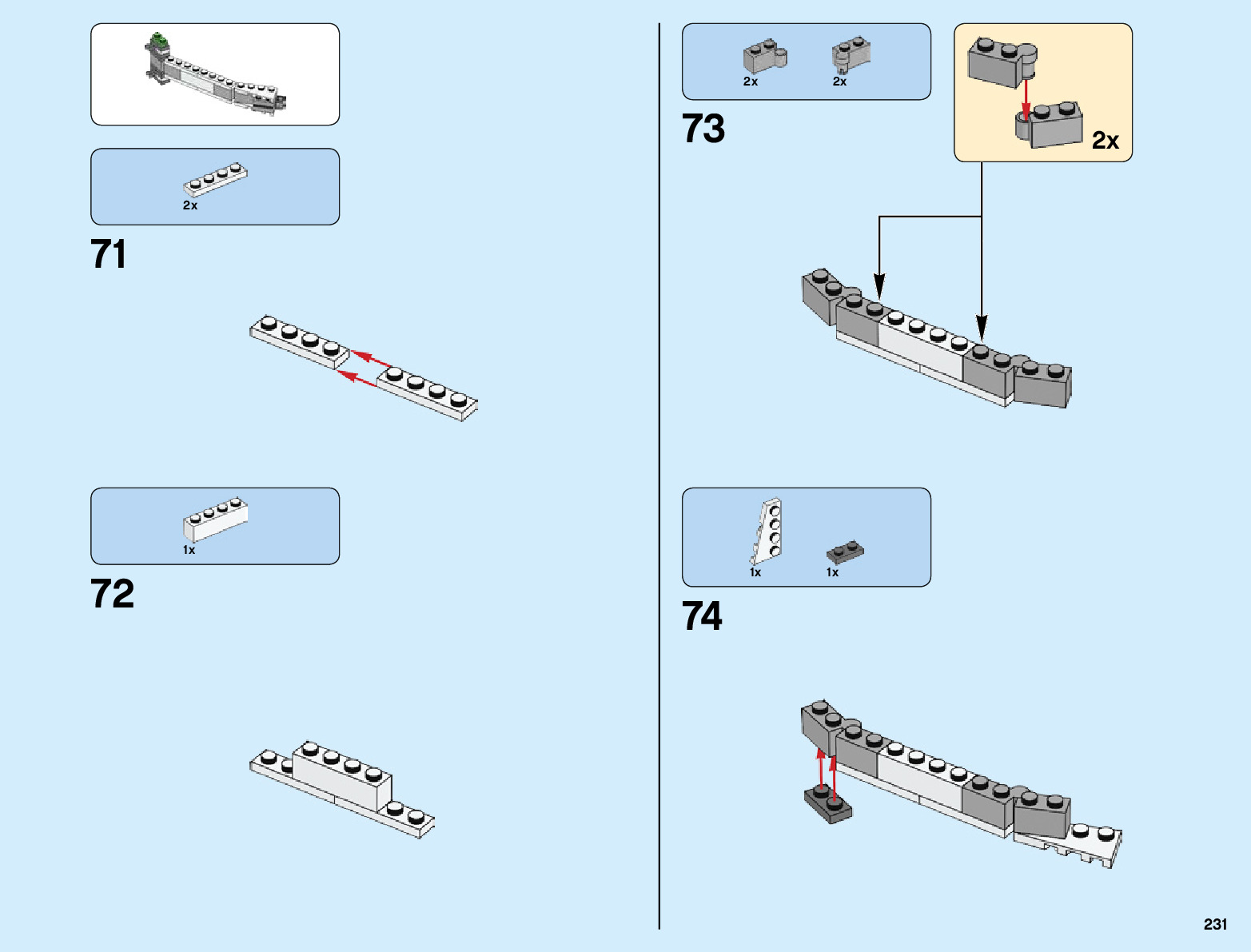 2x

71

1x

72

2x 2x

73

2x

1x 1x

74

231