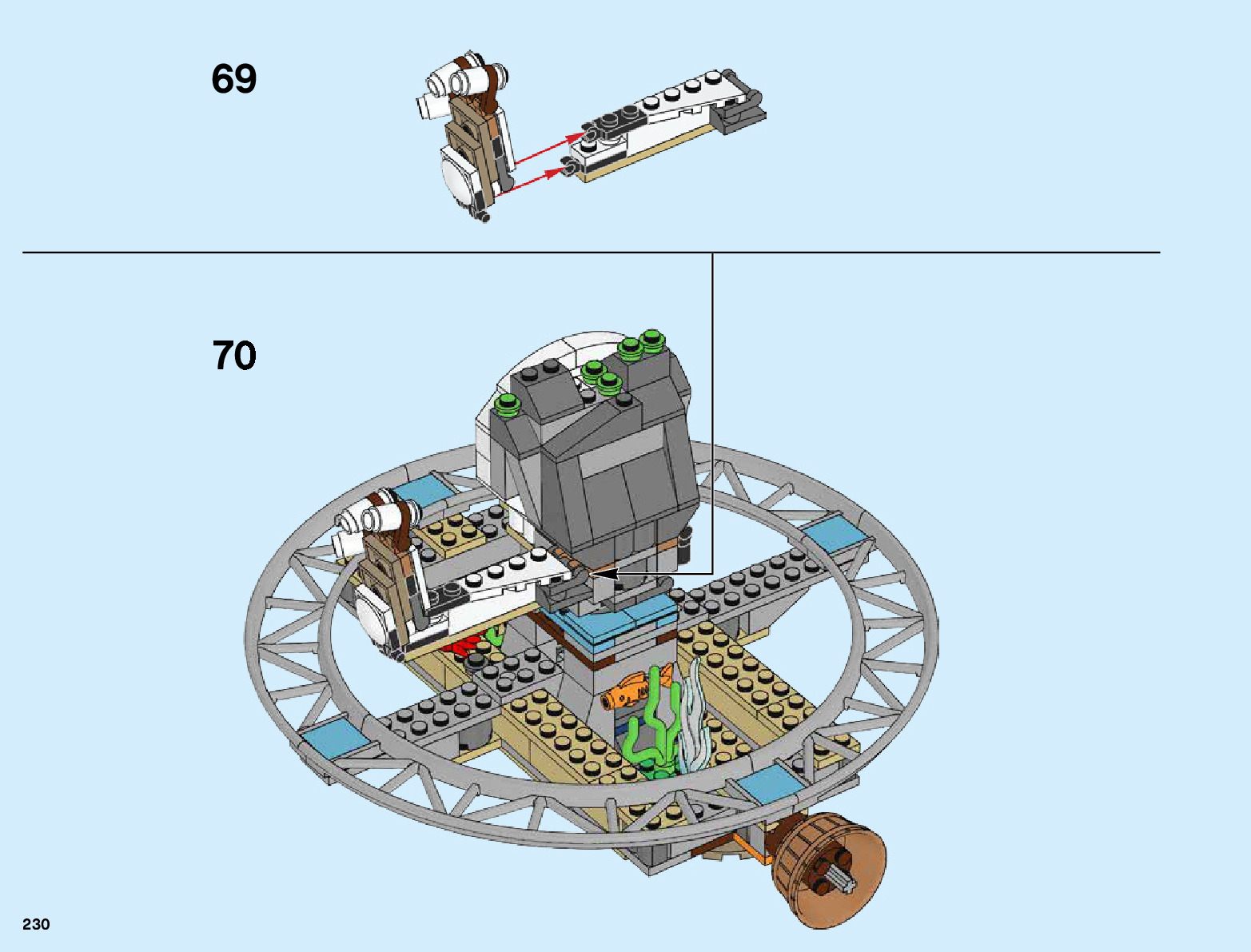 69

70

230