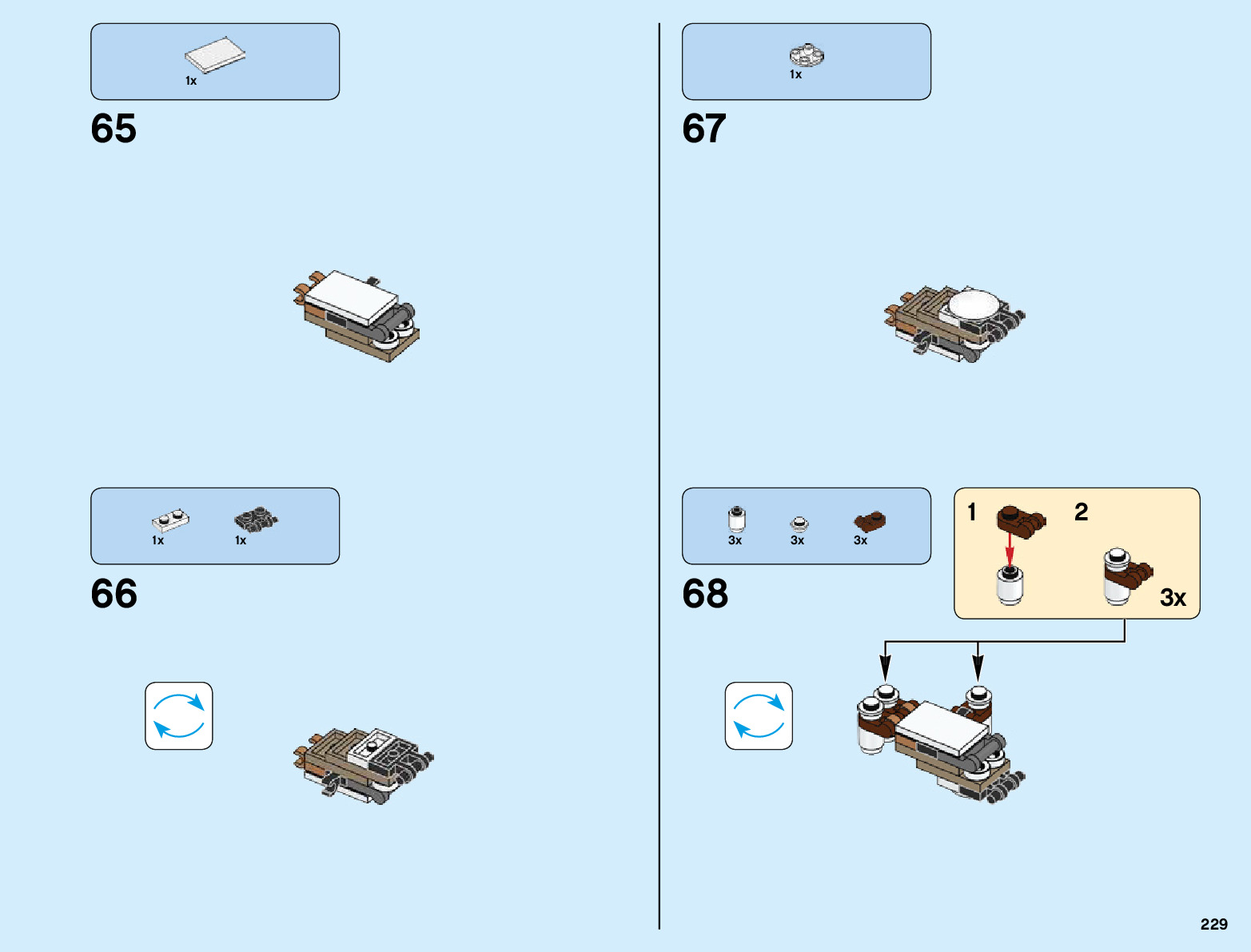 1x

65

1x 1x

66

1x

67

3x 3x 3x

68

1 2

3x

229