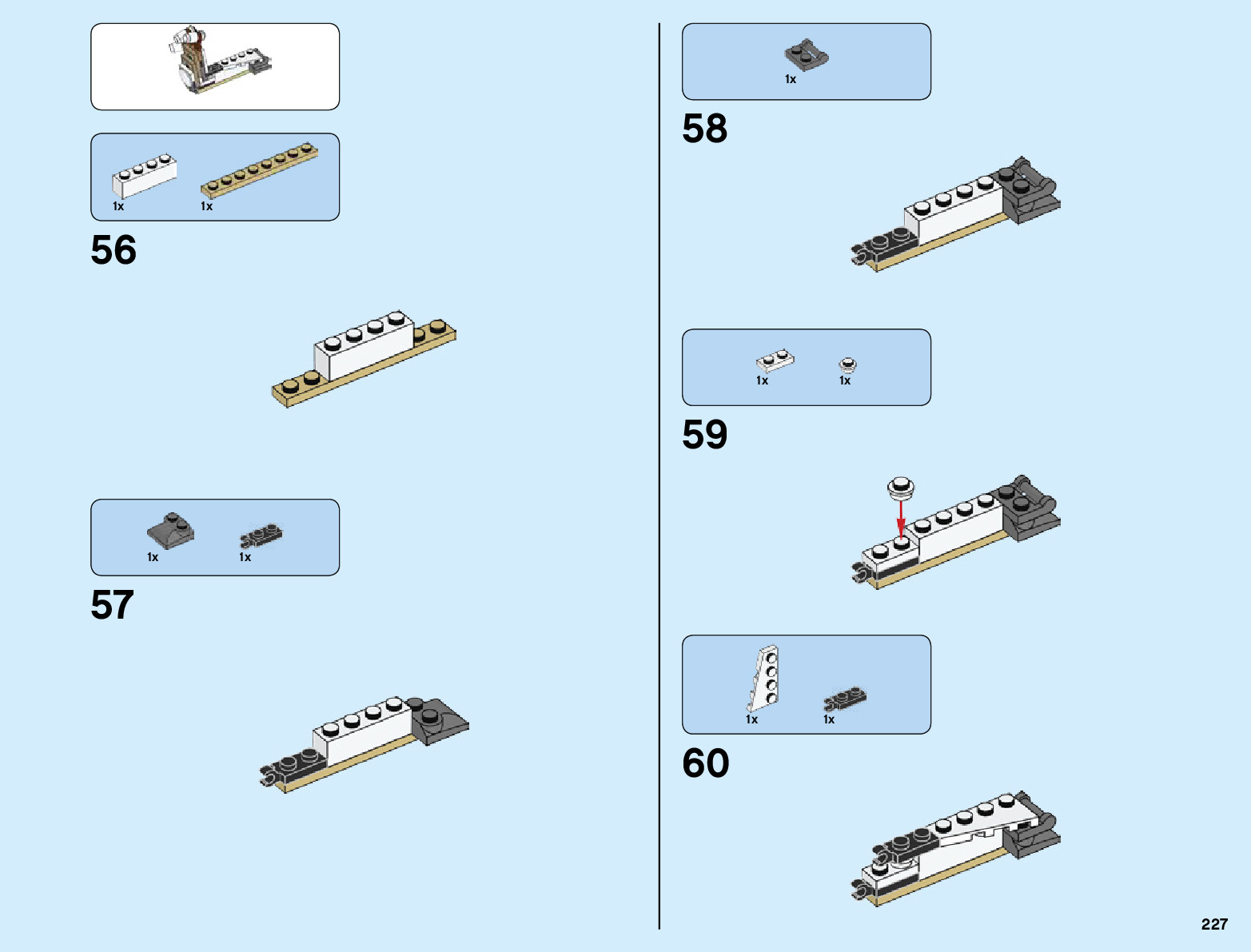 1x 1x

56

1x 1x

57

1x

58

1x 1x

59

1x 1x

60

227