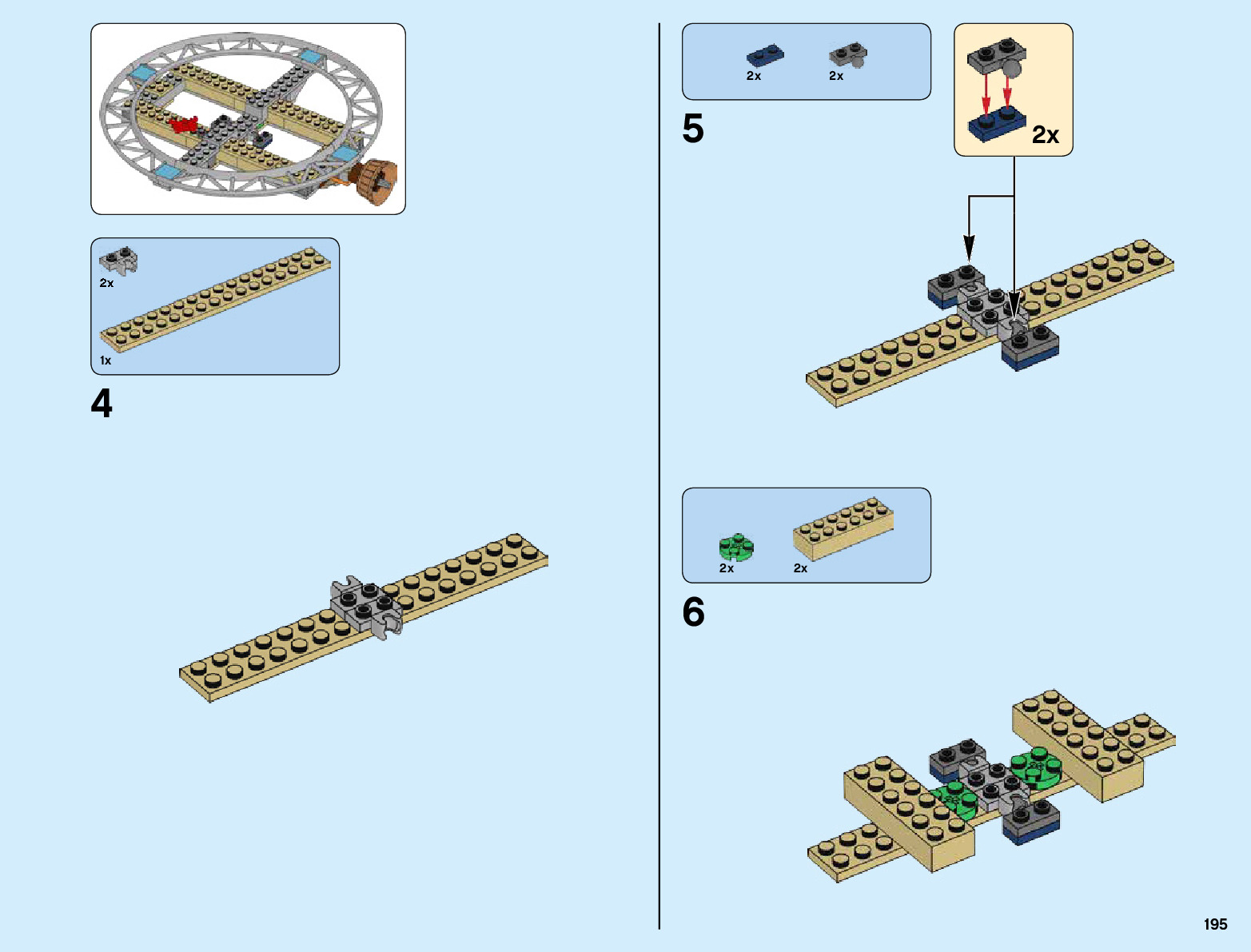 2x

1x

4

2x 2x

5

2x

2x 2x

6

195