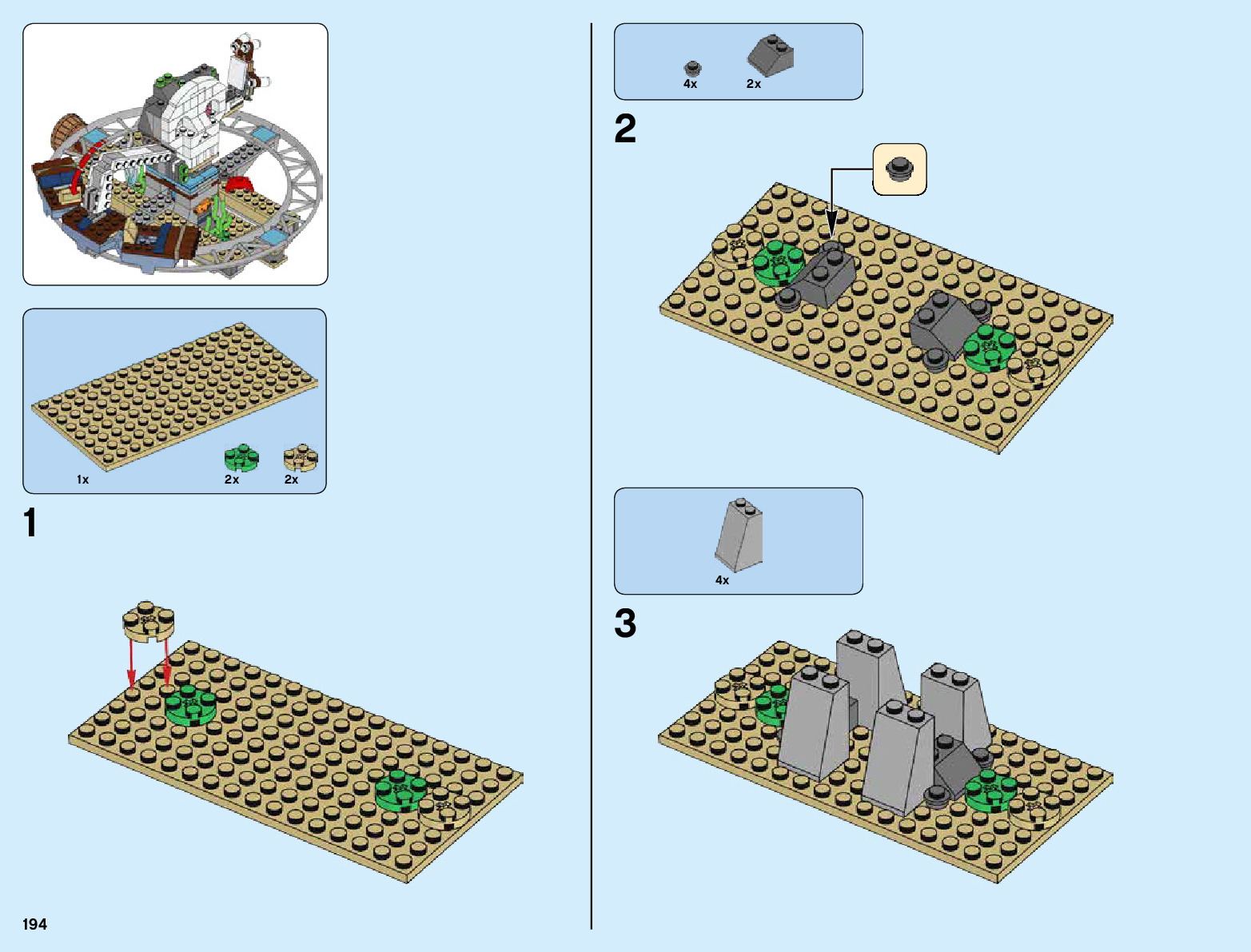 1x 2x 2x

1

194

4x 2x

2

4x

3