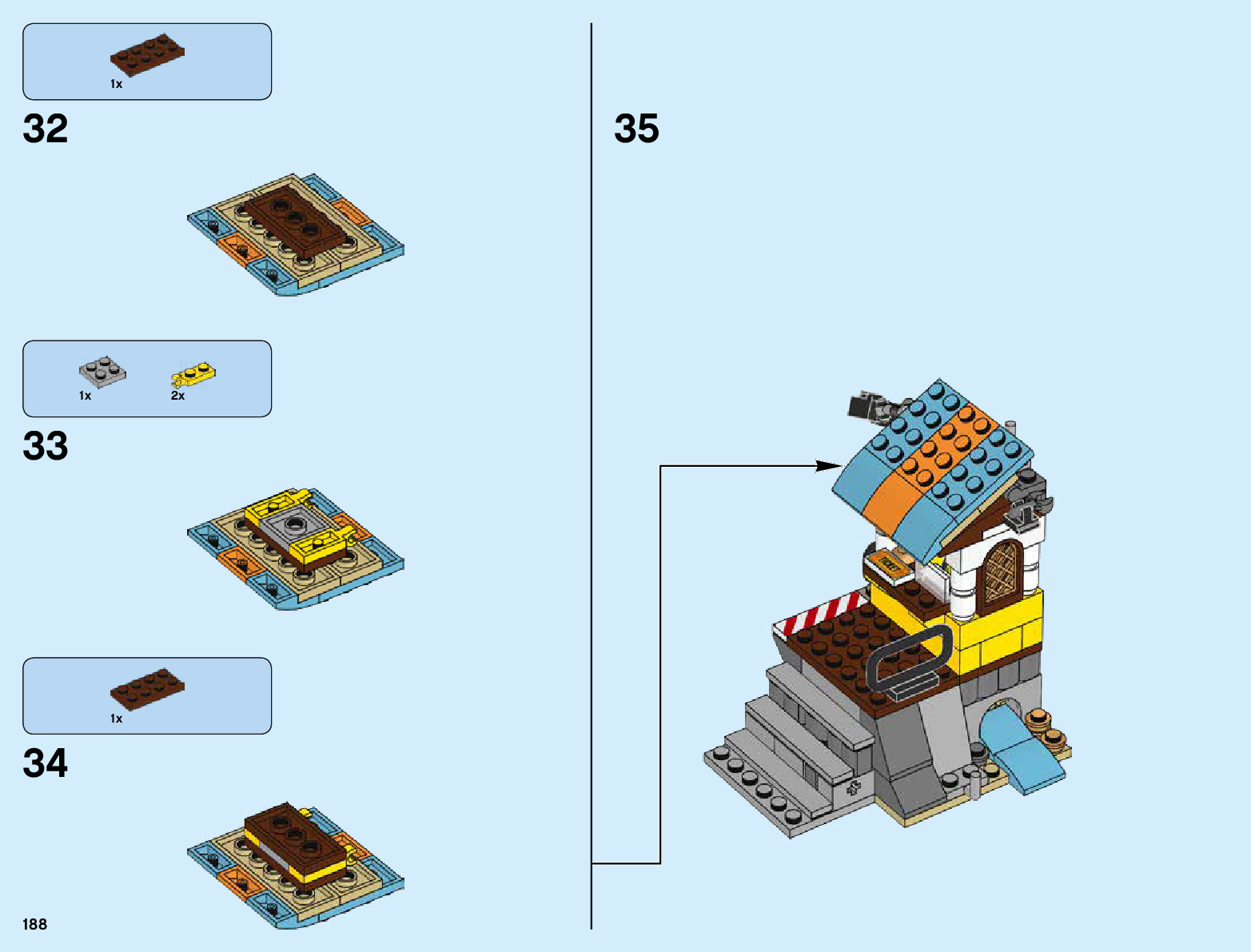 1x

32

1x

2x

33

1x

34

188

35