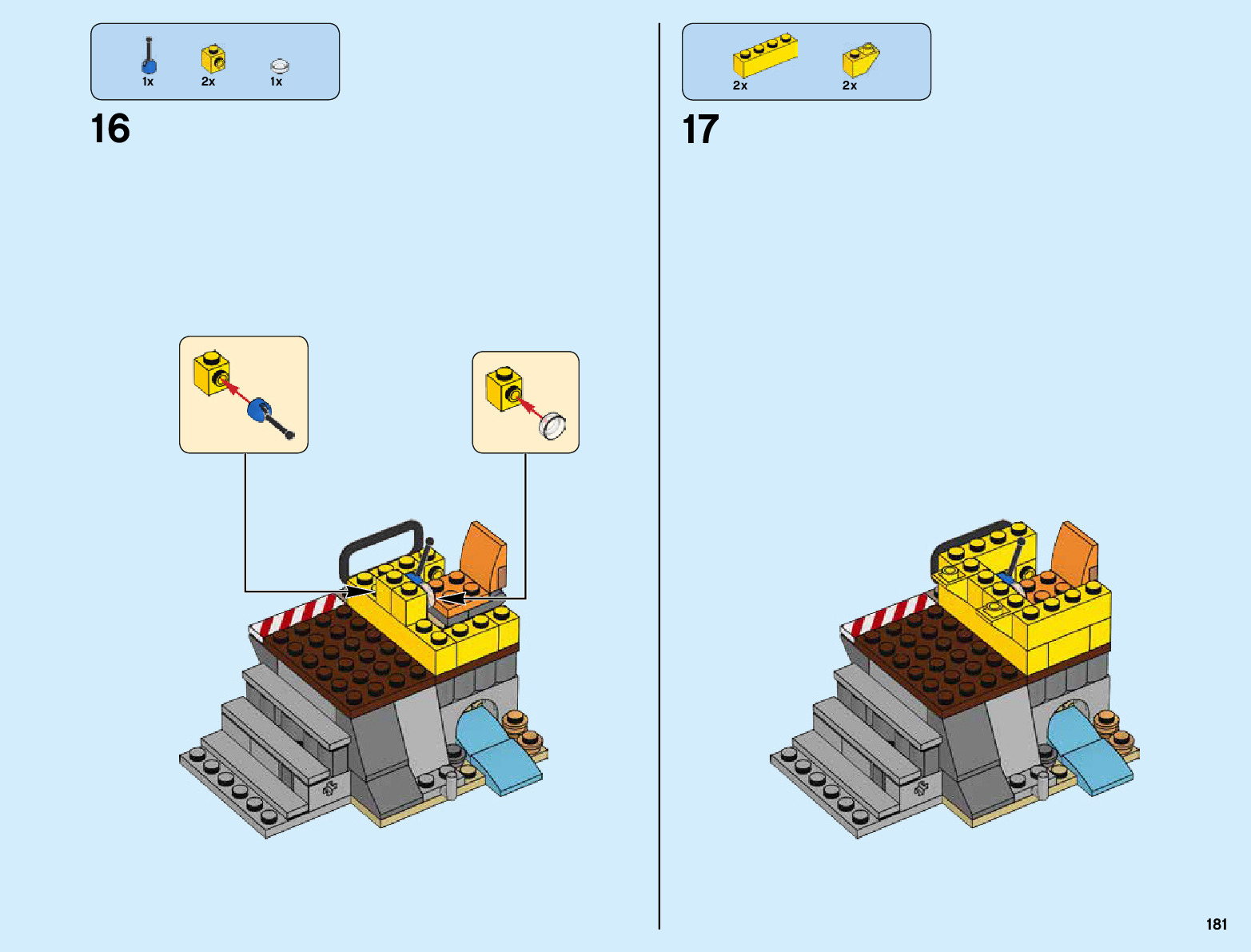 1x 2x 1x

16

2x 2x

17

181