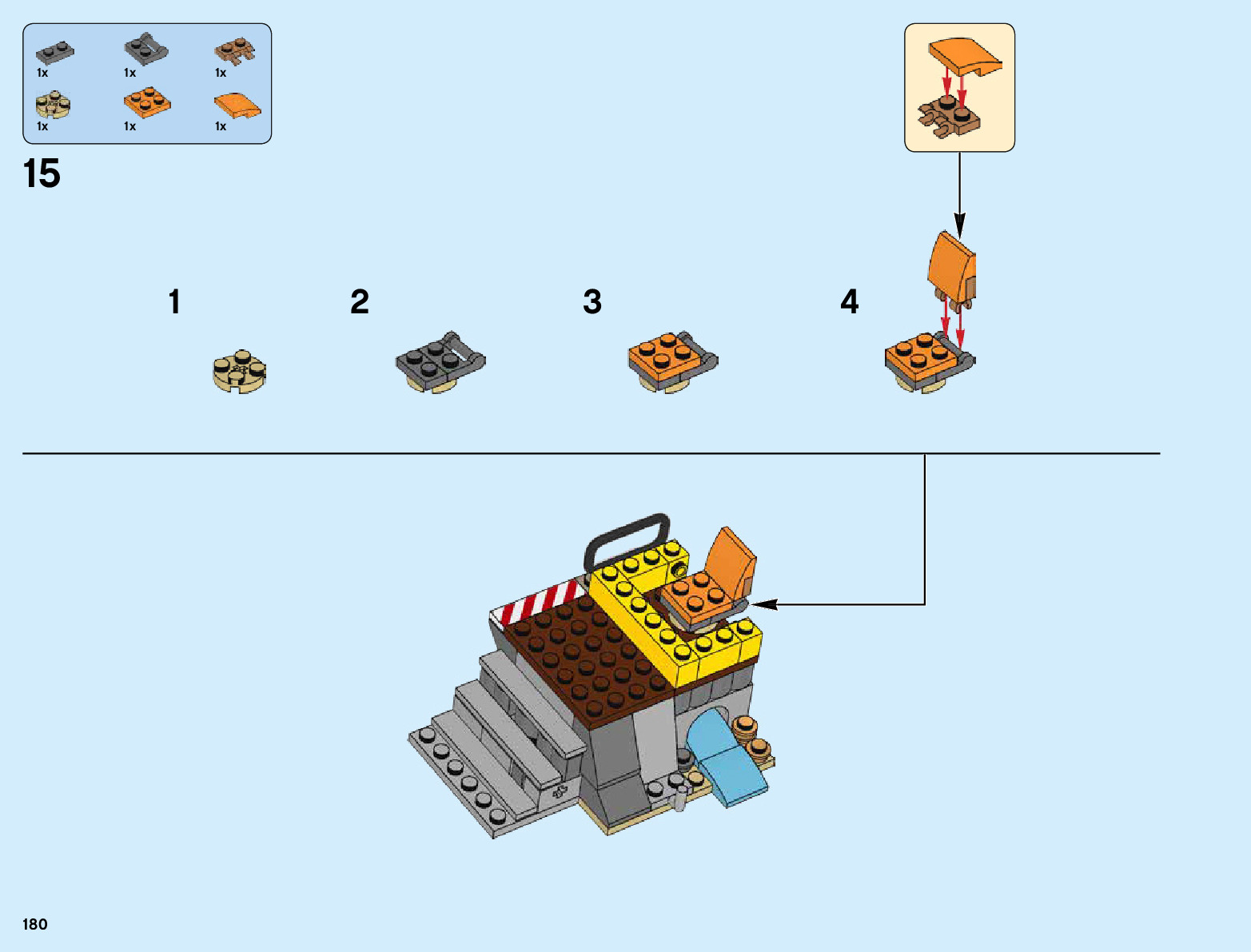 1x 1x 1x
1x 1x 1x

15

1

2

3

4

180