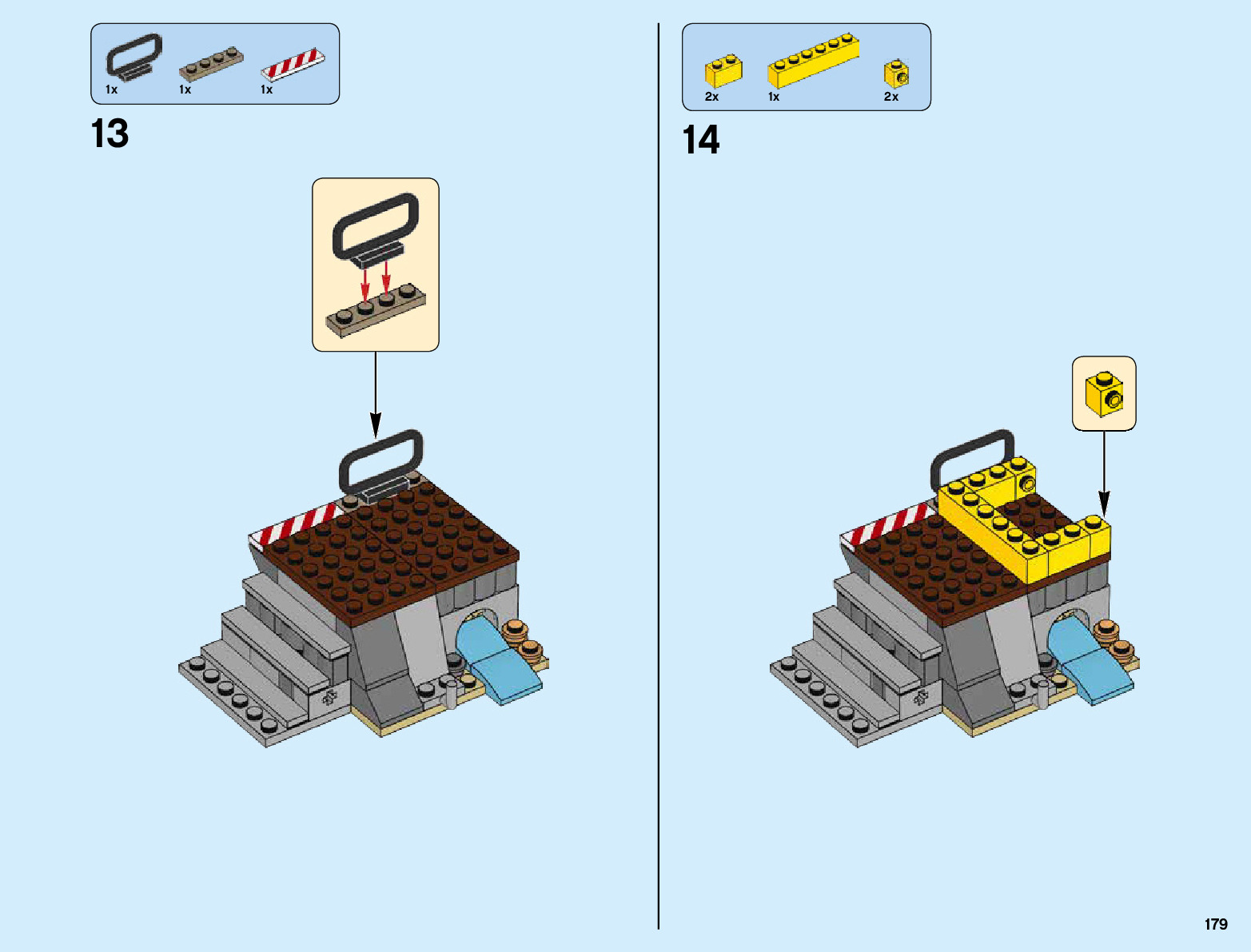 1x 1x 1x

13

2x 1x 2x

14

179