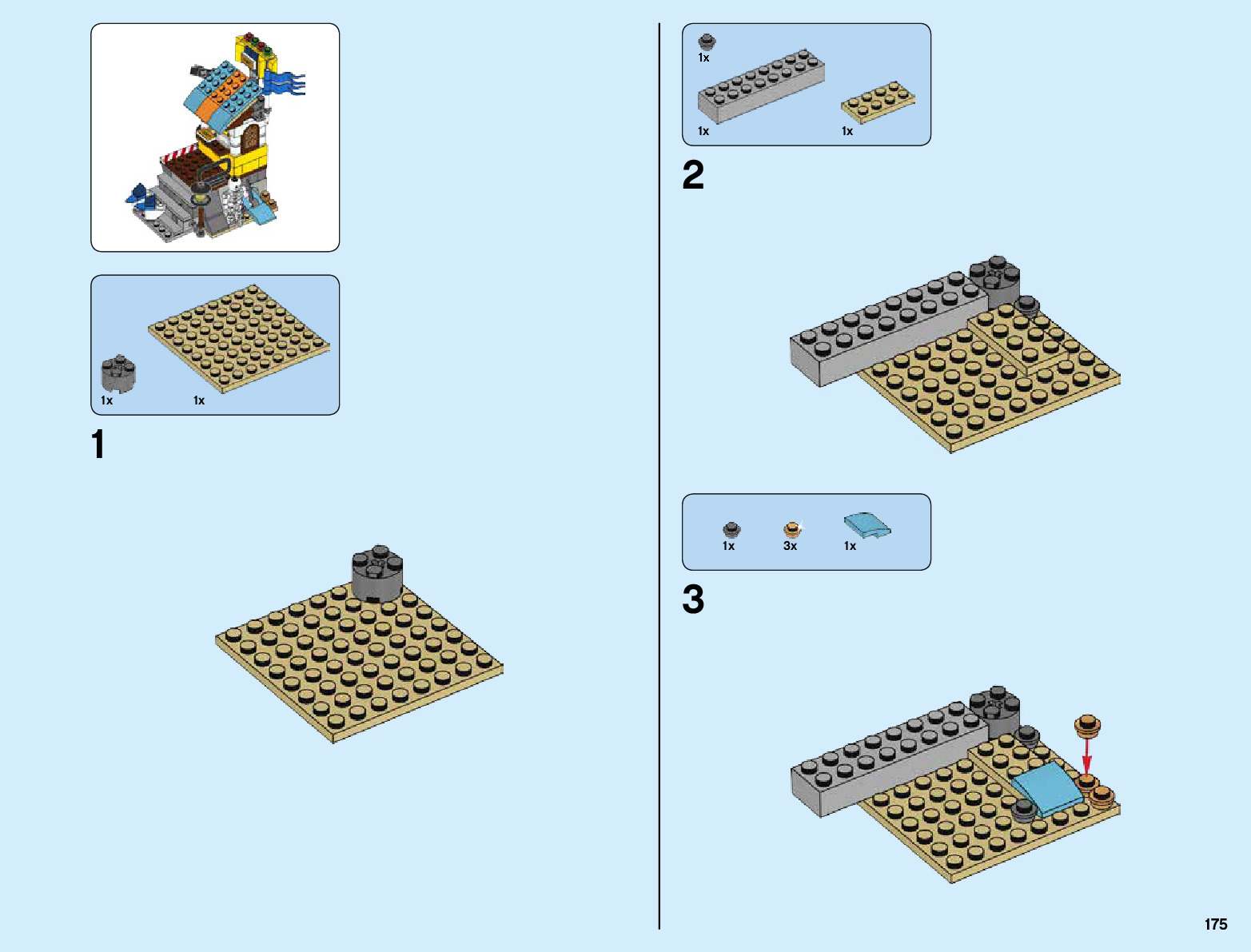 1x

1x

1

1x

1x

1x

2

1x

3x

1x

3

175