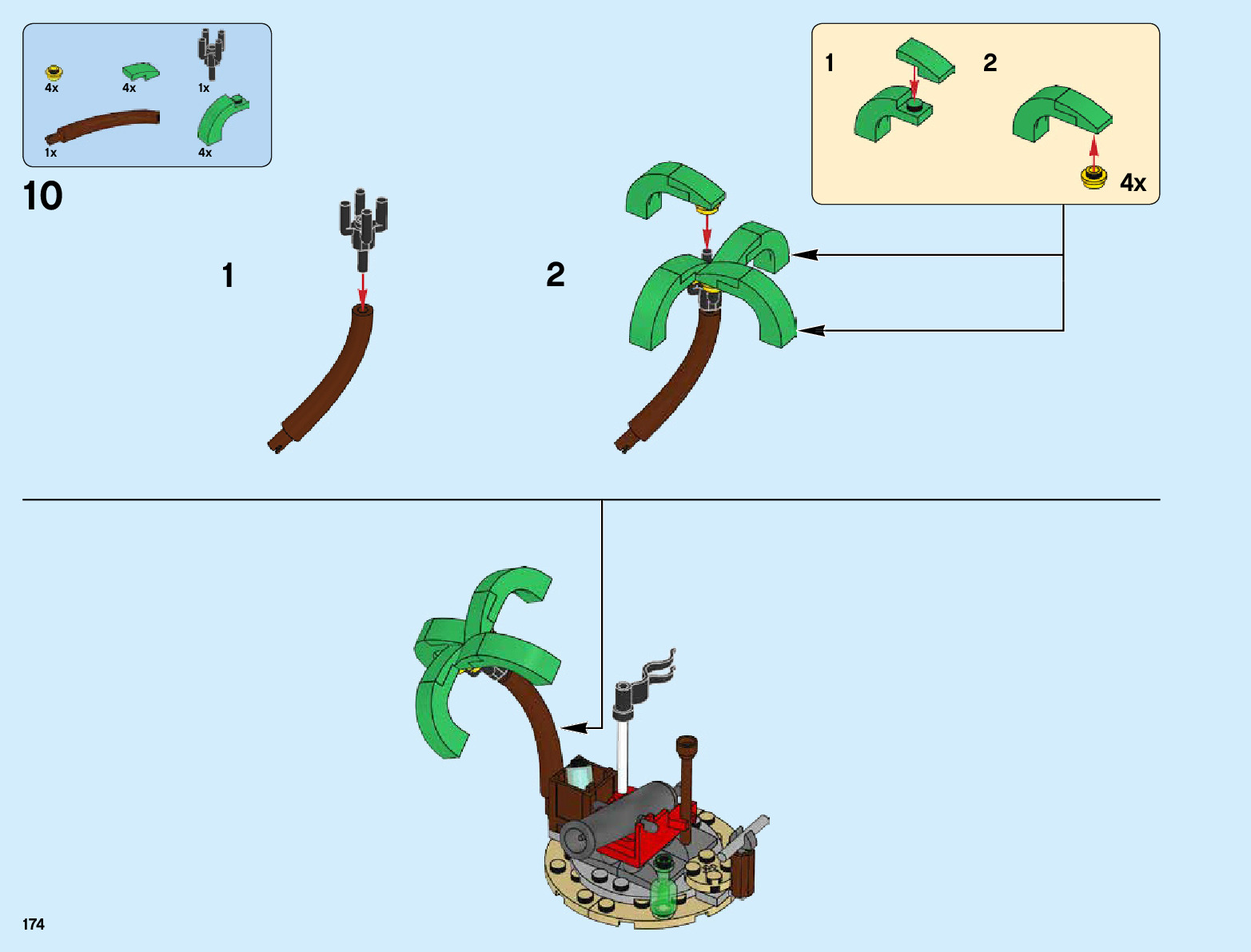 4x 4x 1x

1x 4x

10

1

2

1 2

4x

174