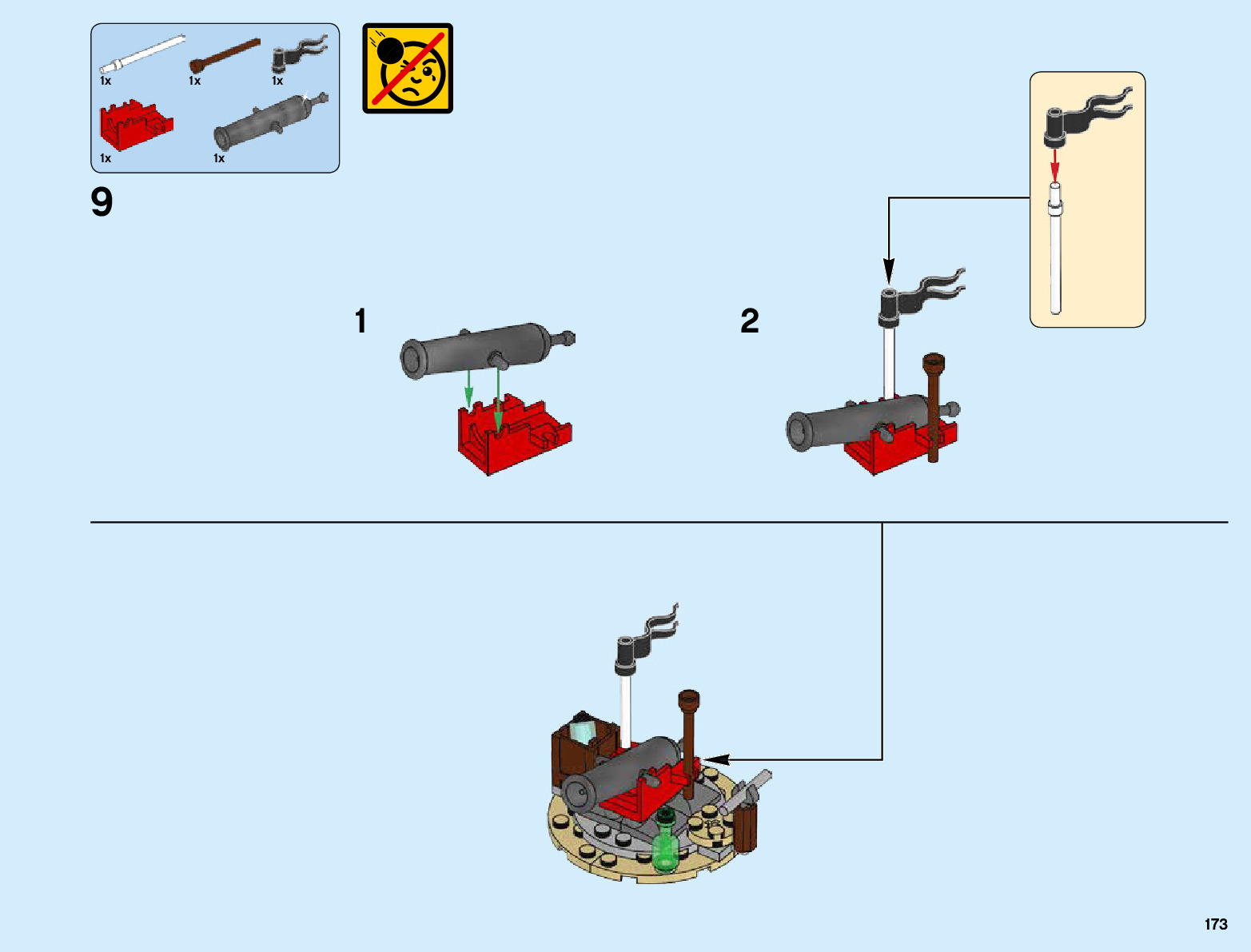 1x 1x 1x
1x 1x

9

1

2

173