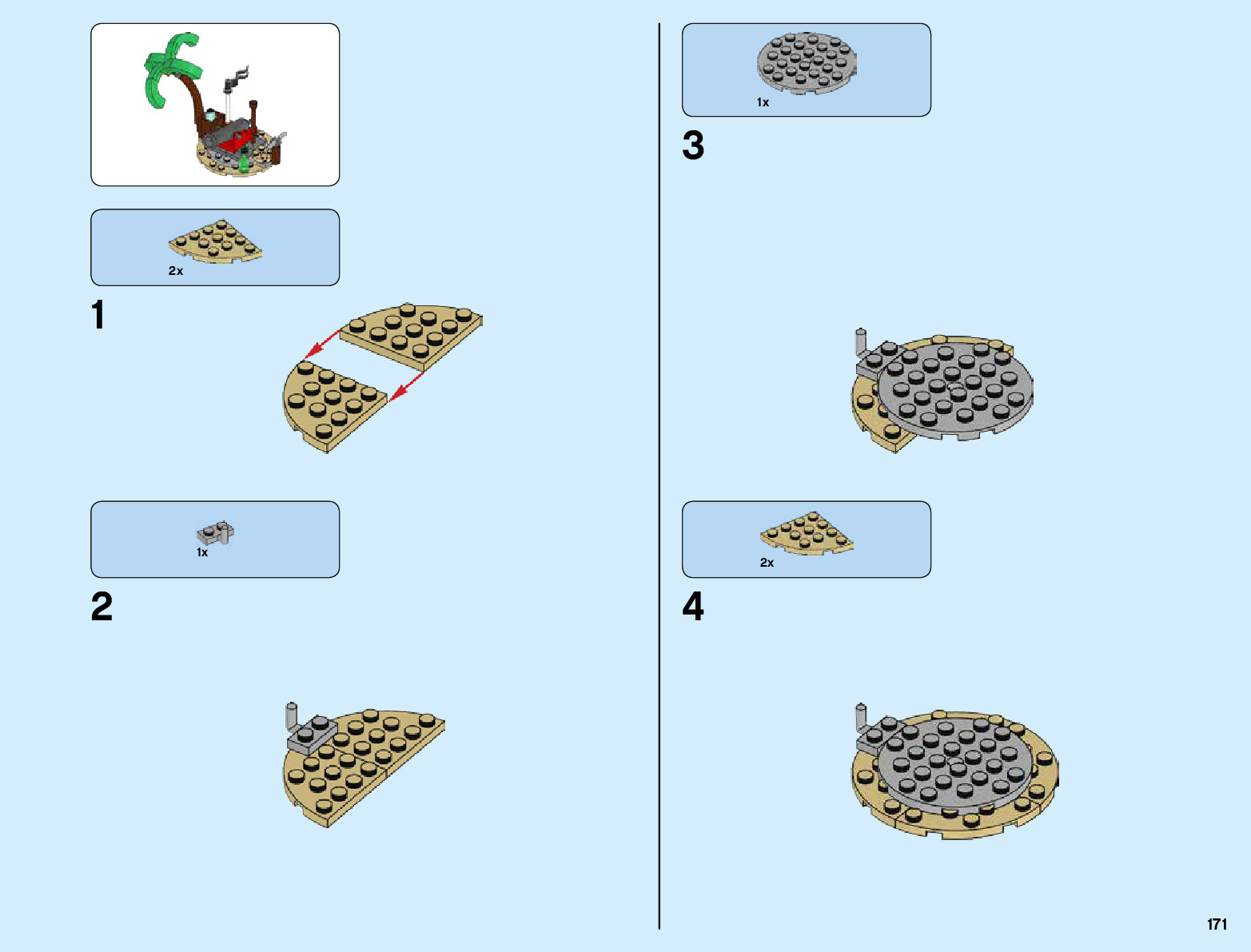 2x

1

1x

2

1x

3

2x

4

171