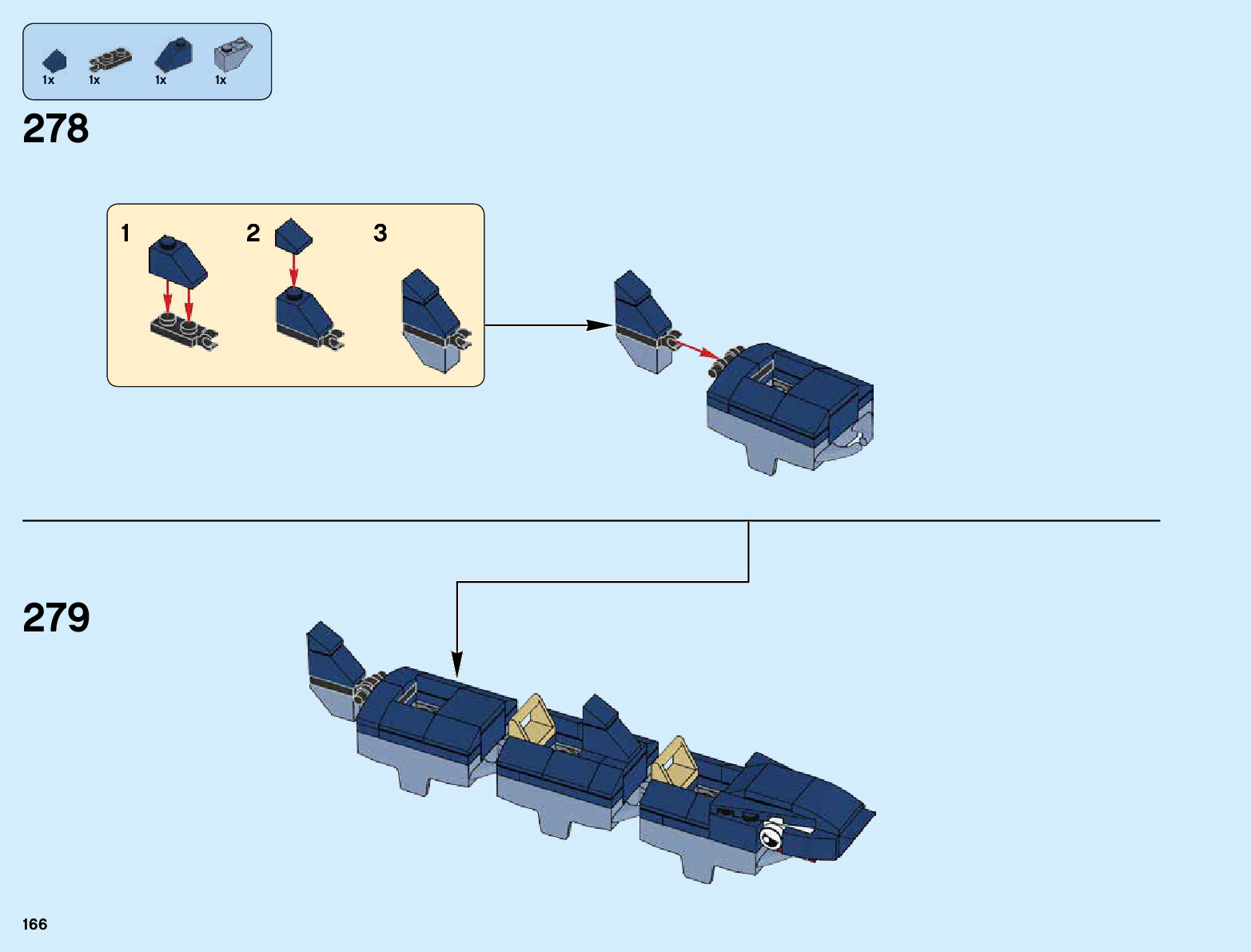 1x 1x 1x 1x

278

1 2 3

279

166