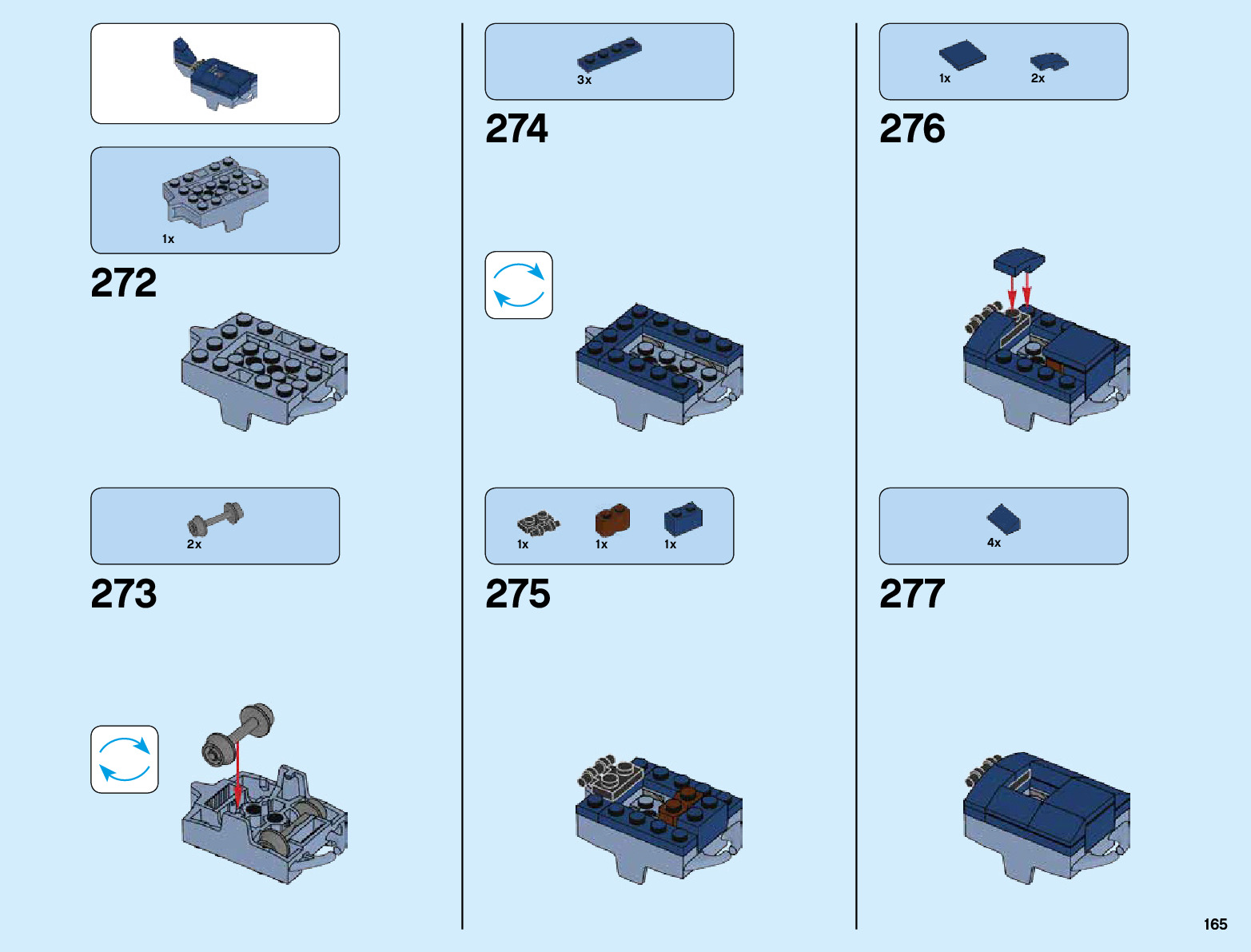 1x

272

2x

273

3x

274

1x 1x 1x

275

1x 2x

276

4x

277

165