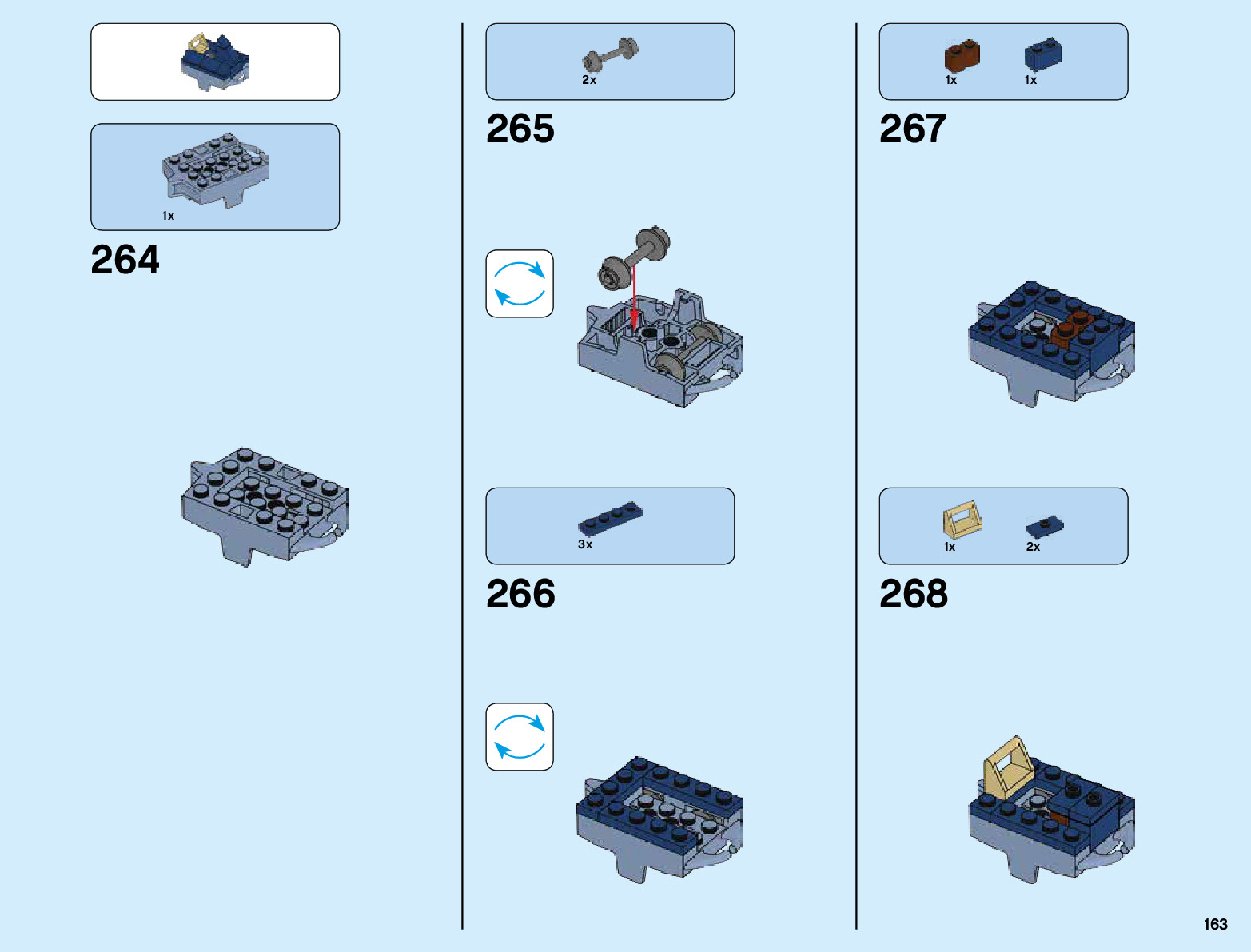 1x

264

2x

265

3x

266

1x 1x

267

1x 2x

268

163