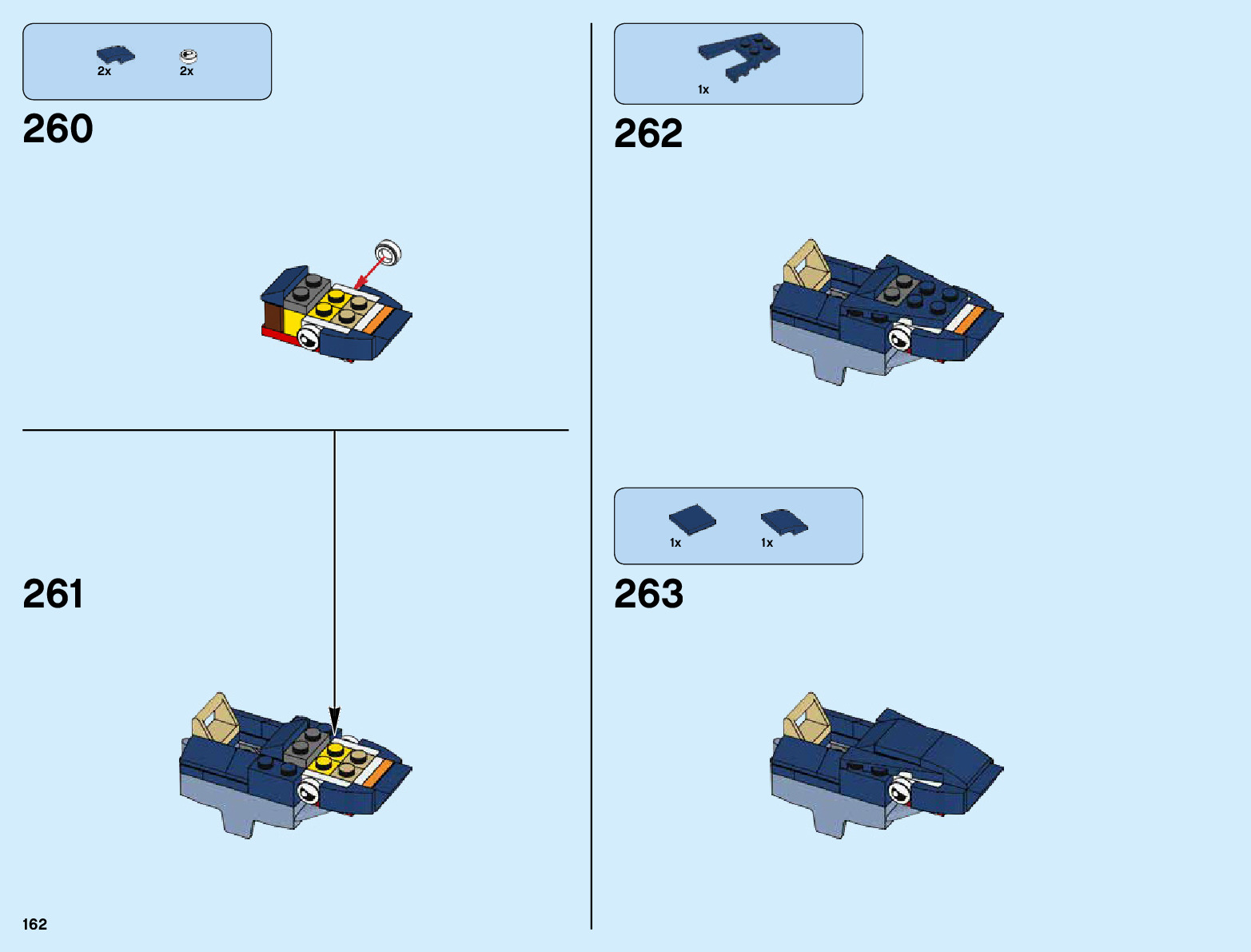 2x 2x

260

261

1x

262

1x 1x

263

162