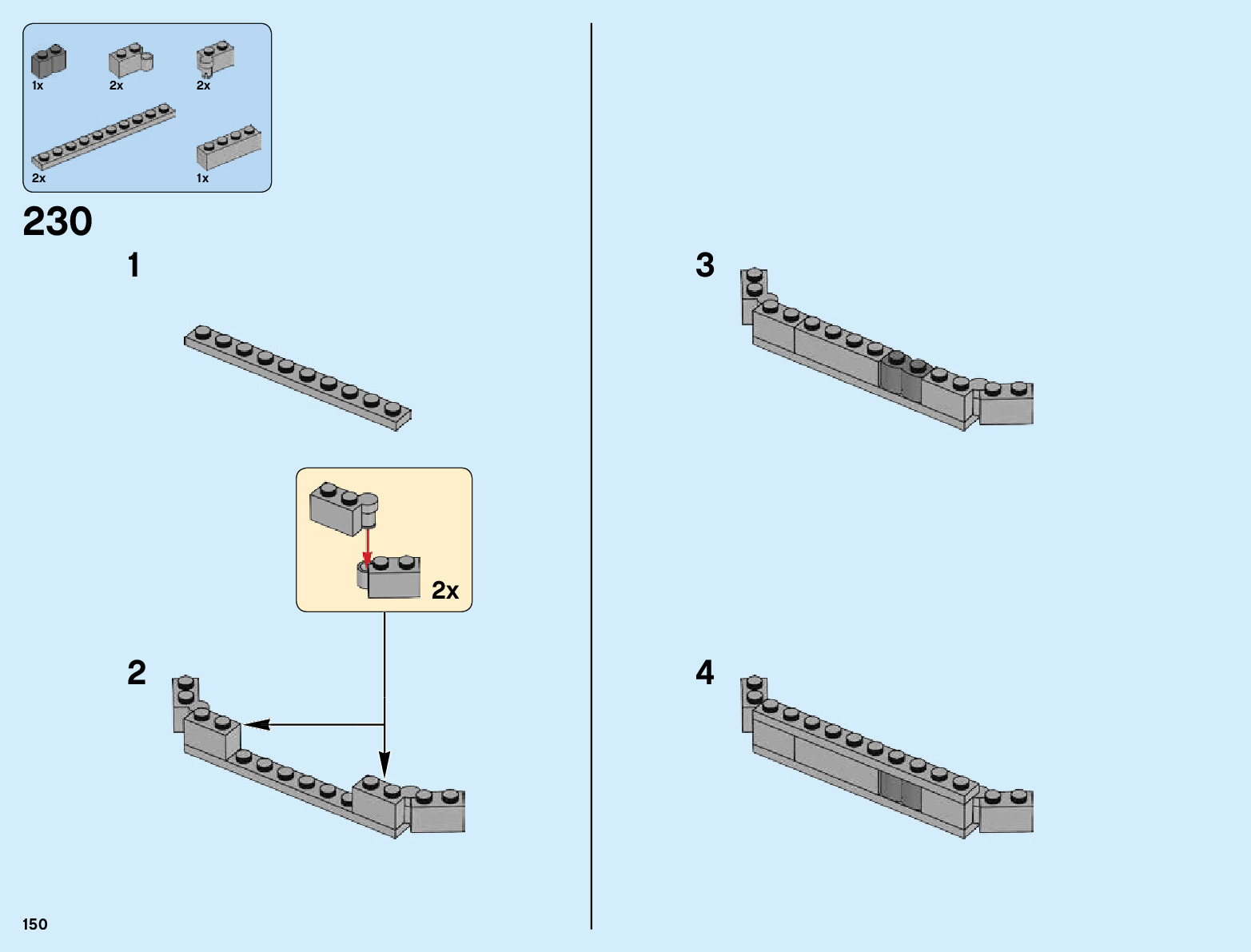 1x
2x
2x
2x
1x

230

1

2x

2

3

4

150