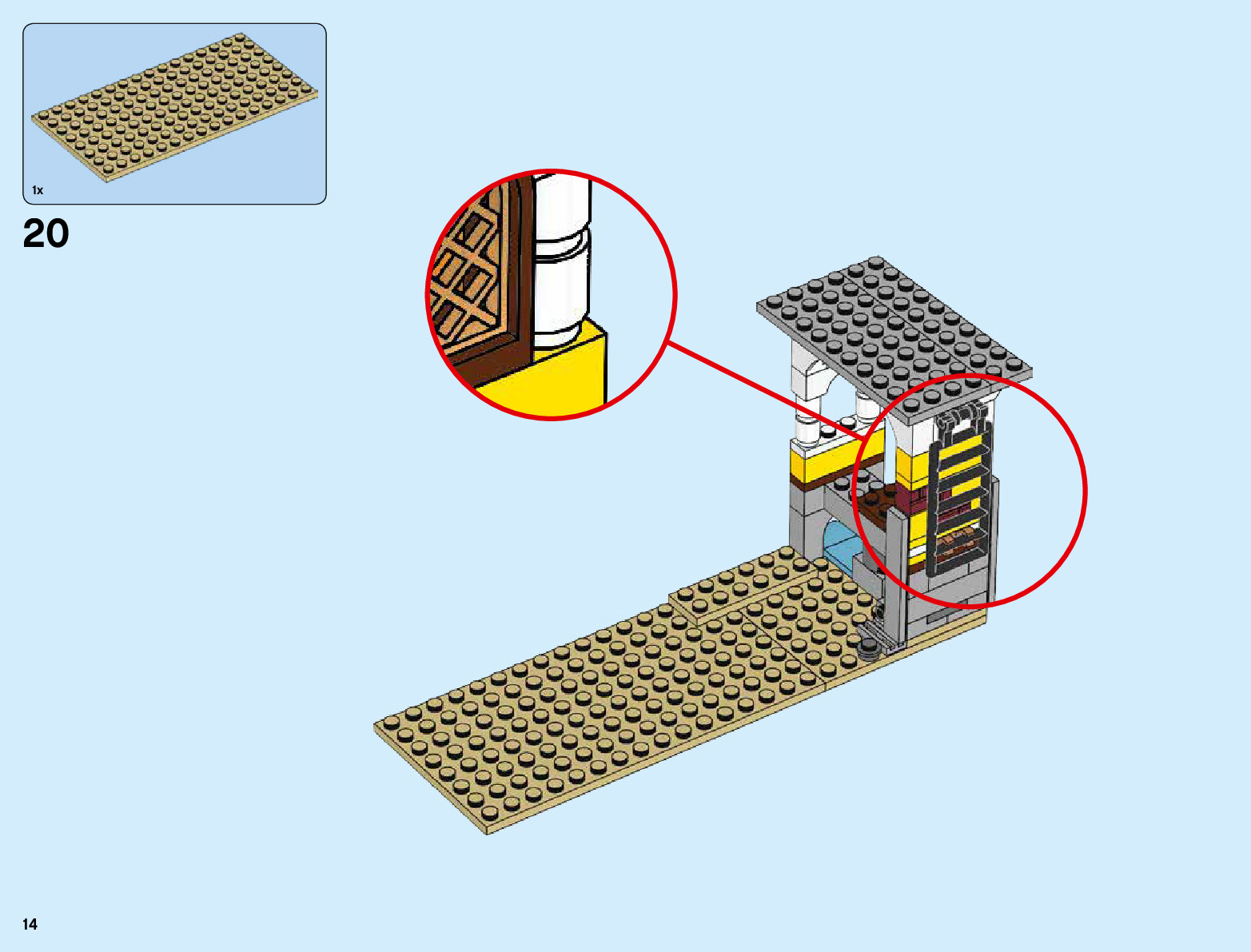 1x

20

14