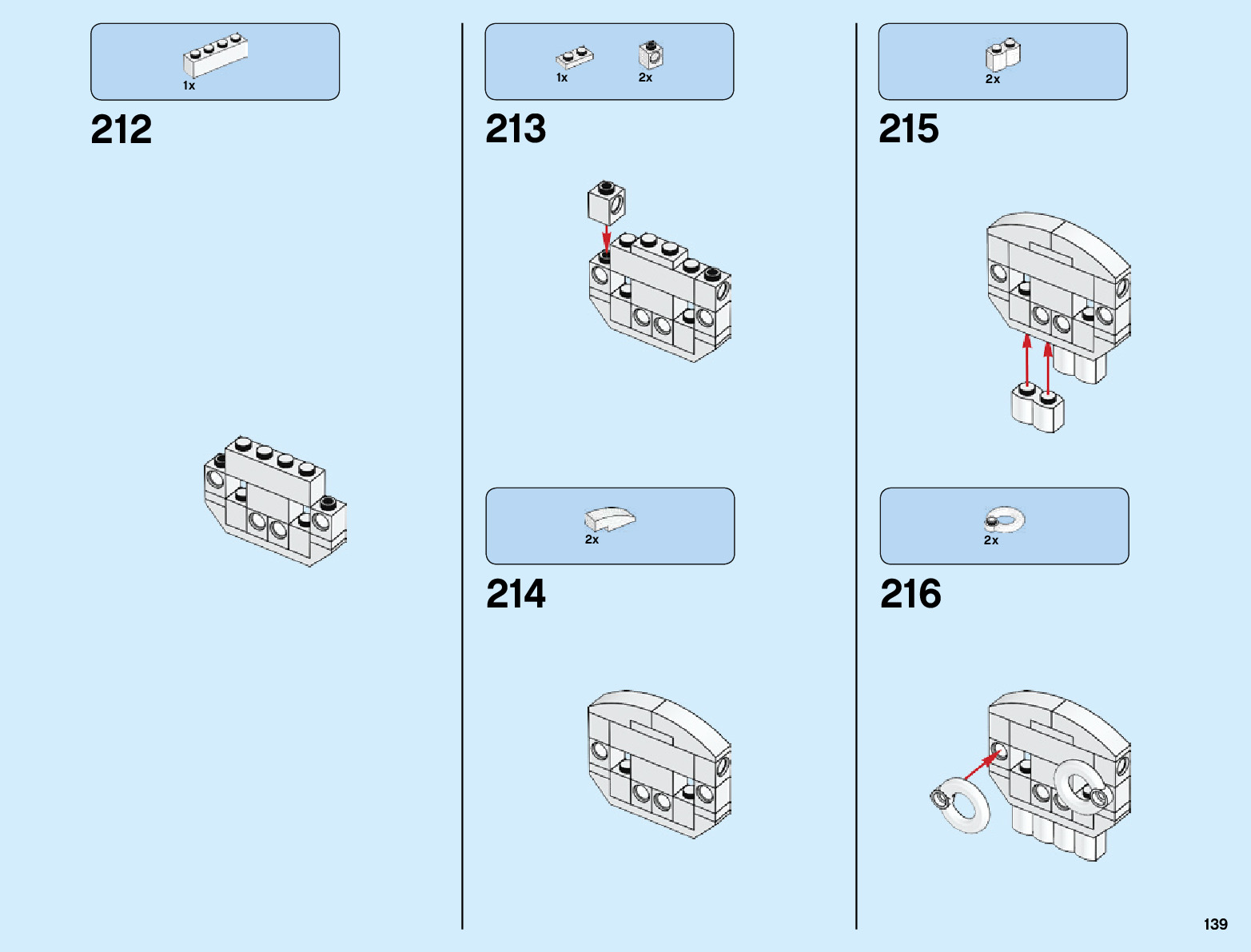 1x

212

1x 2x

213

2x

214

2x

215

2x

216

139