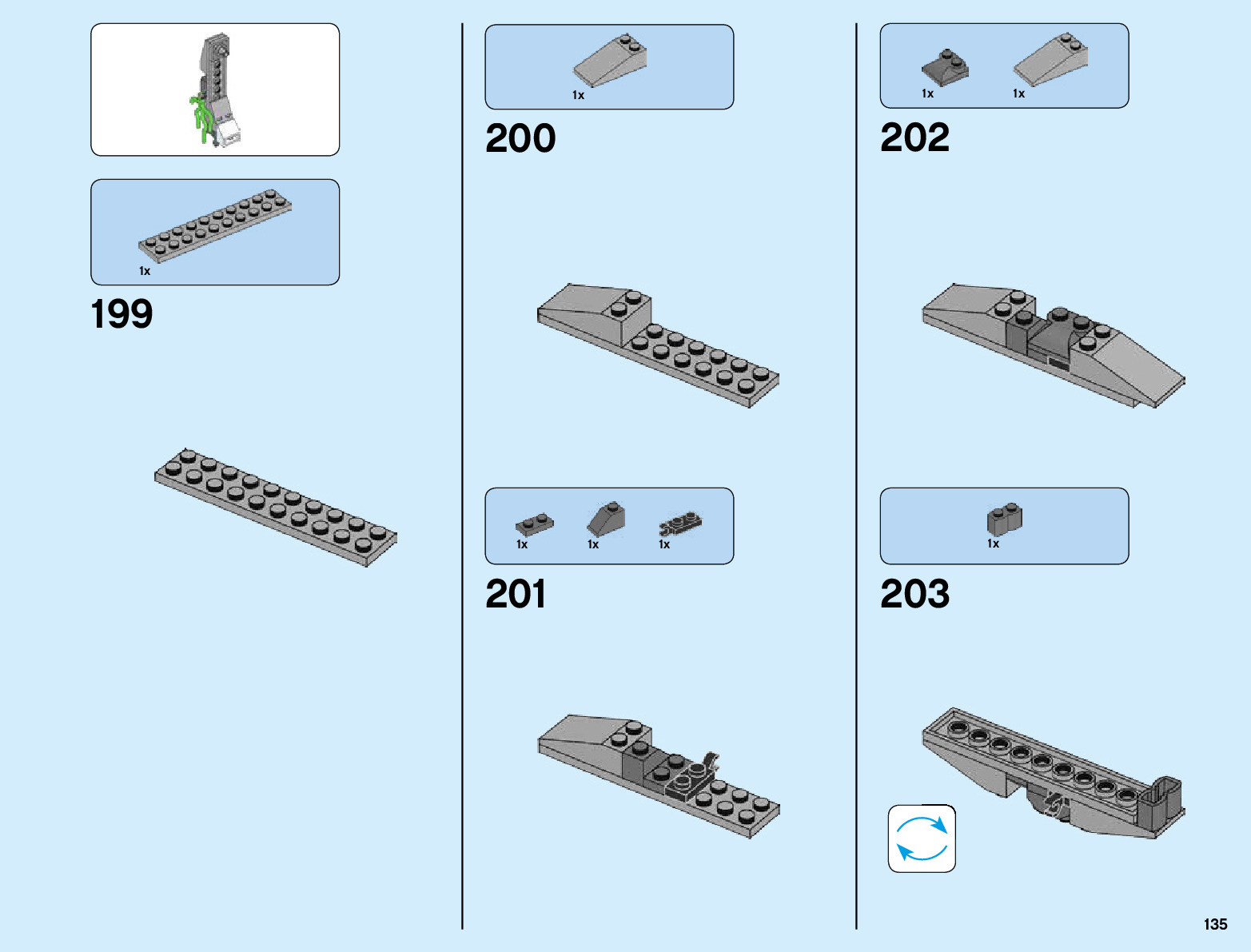 1x

199

1x

200

1x 1x 1x

201

1x 1x

202

1x

203

135