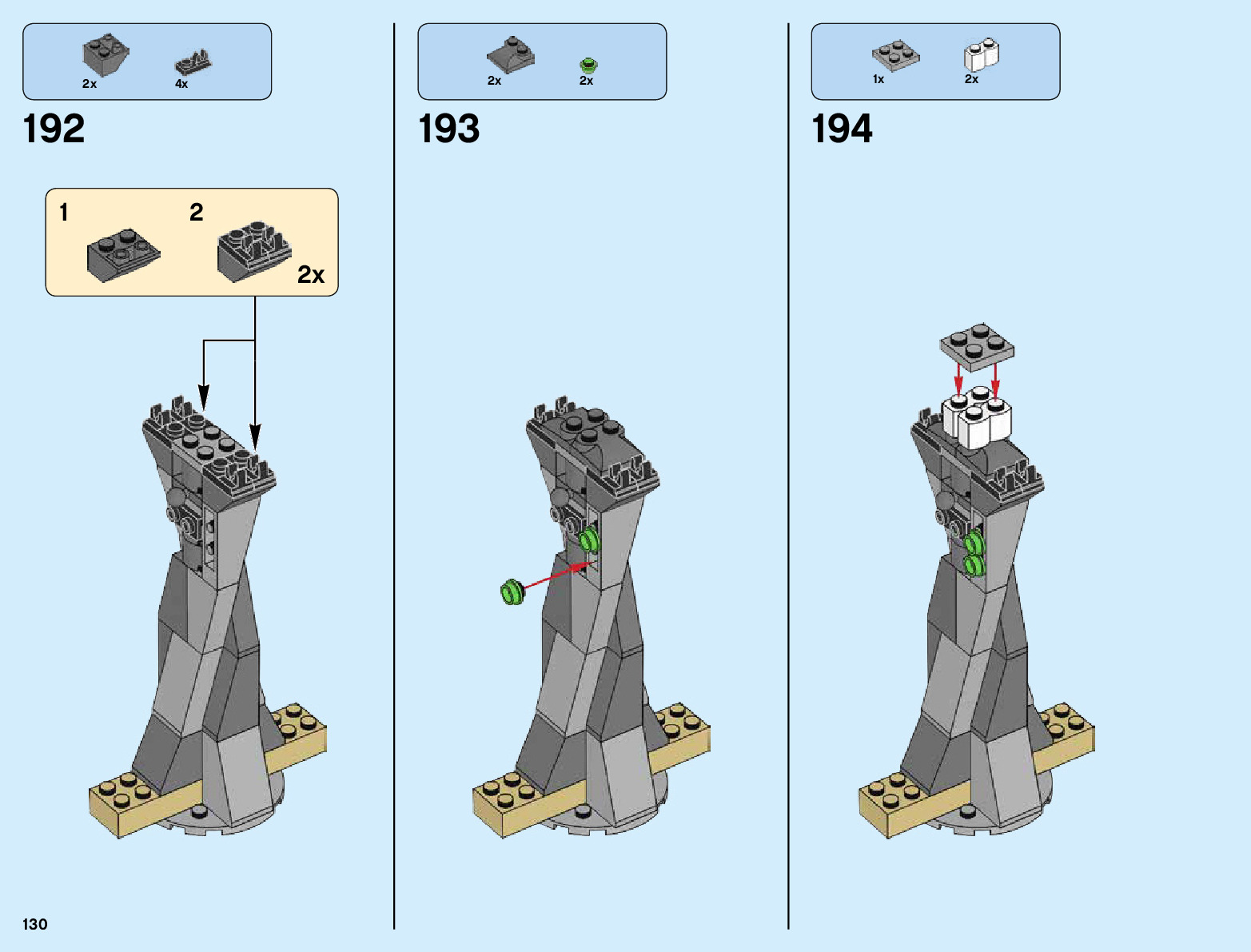 2x 4x

192

1 2

2x

2x 2x

193

1x 2x

194

130