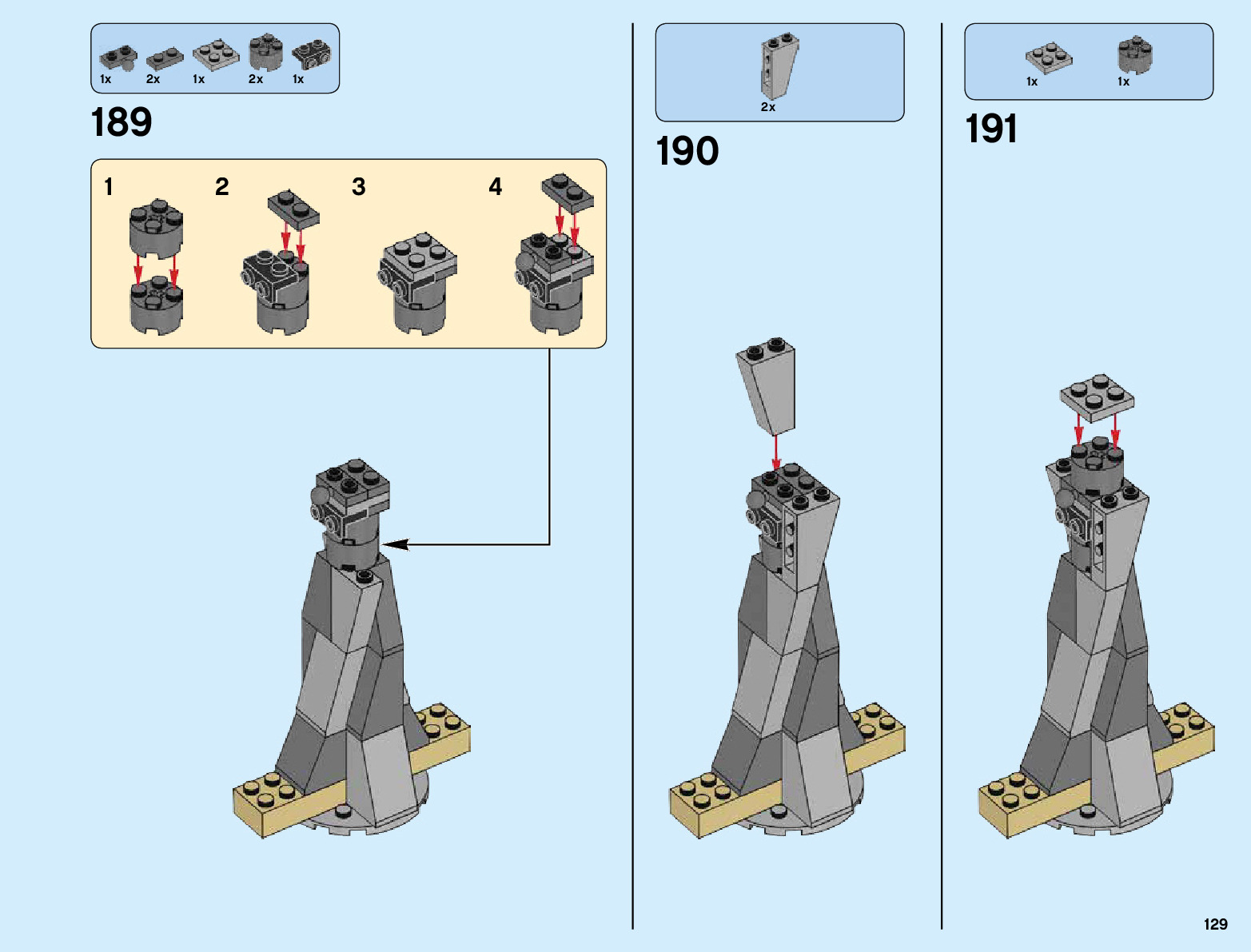 1x 2x 1x 2x 1x

189

1 2 3 4

2x

190

1x 1x

191

129