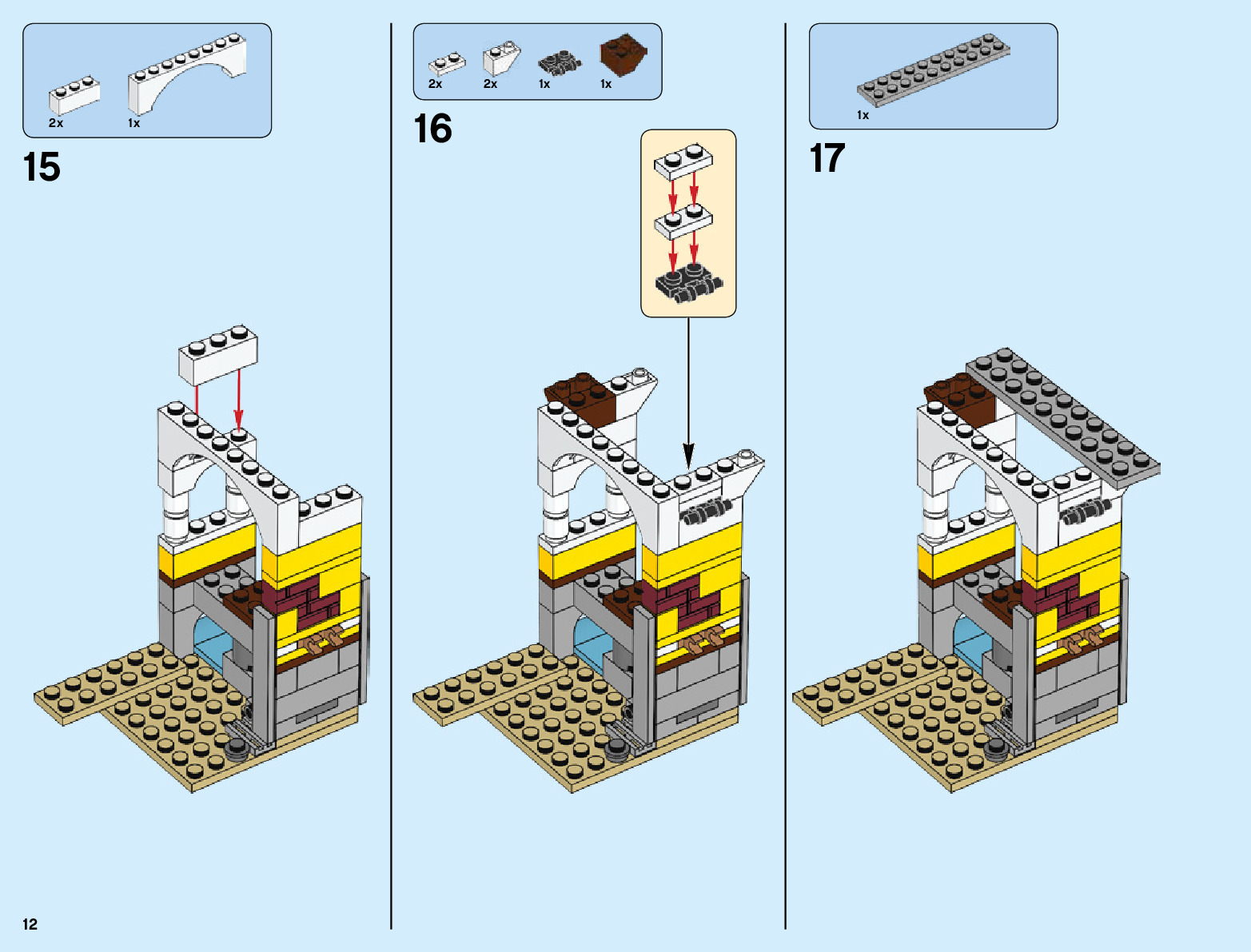 2x 1x

15

2x 2x 1x 1x

16

1x

17

12