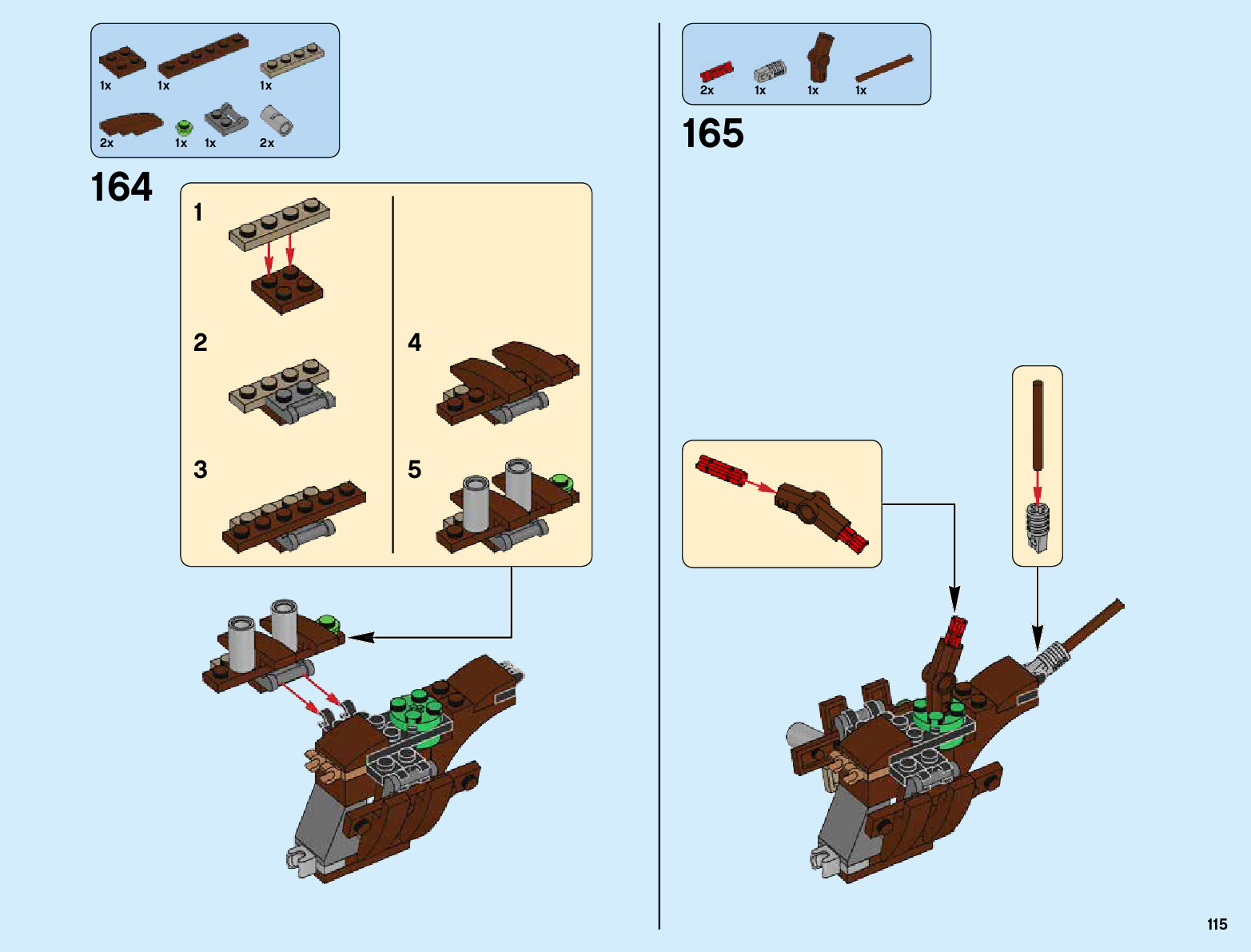 1x 1x 1x

2x 1x 1x 2x

164

1

2

3

4

5

2x 1x 1x 1x

165

115