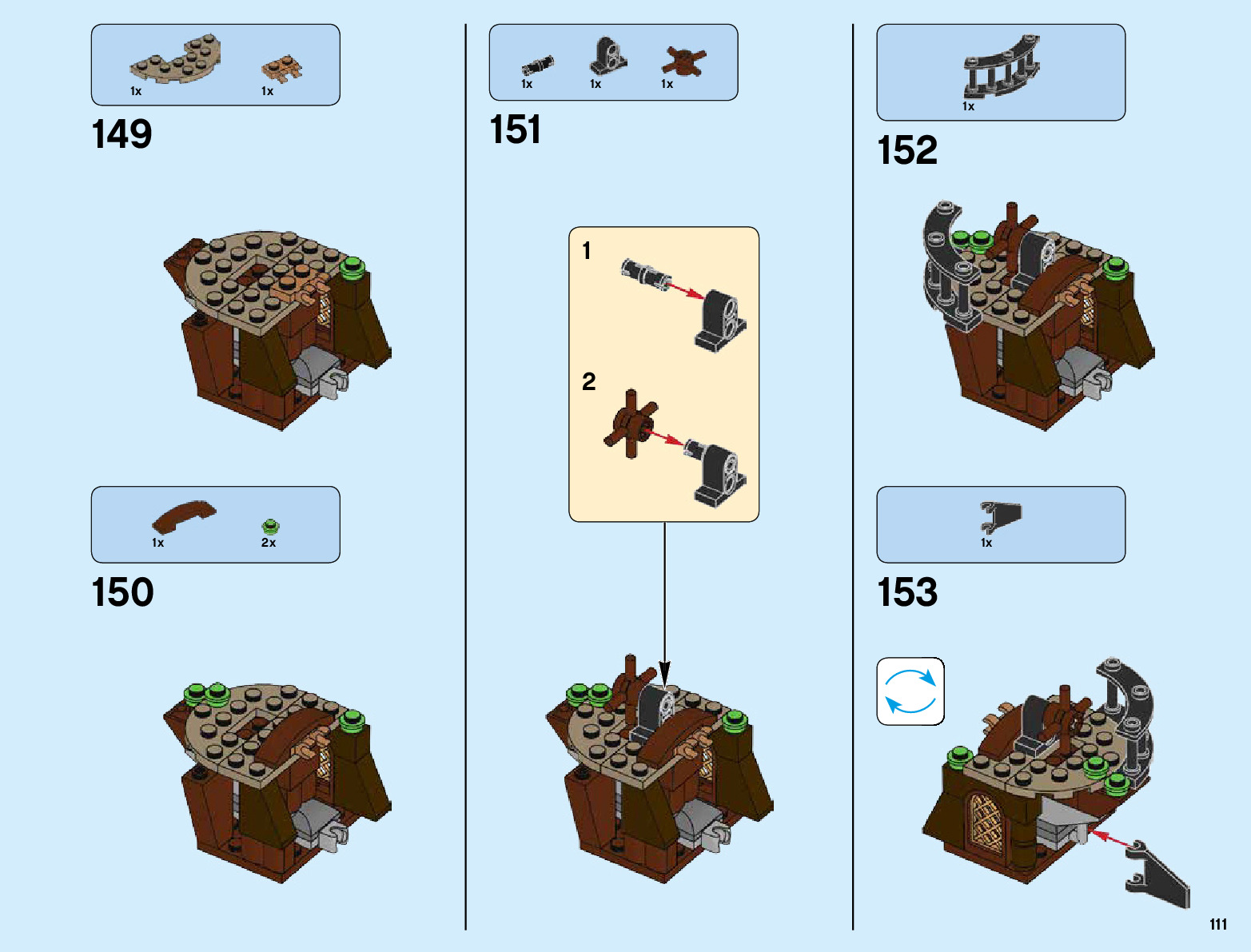 1x
1x

149

1x
2x

150

1x
1x
1x

151

1
2

1x

152

1x

153

111