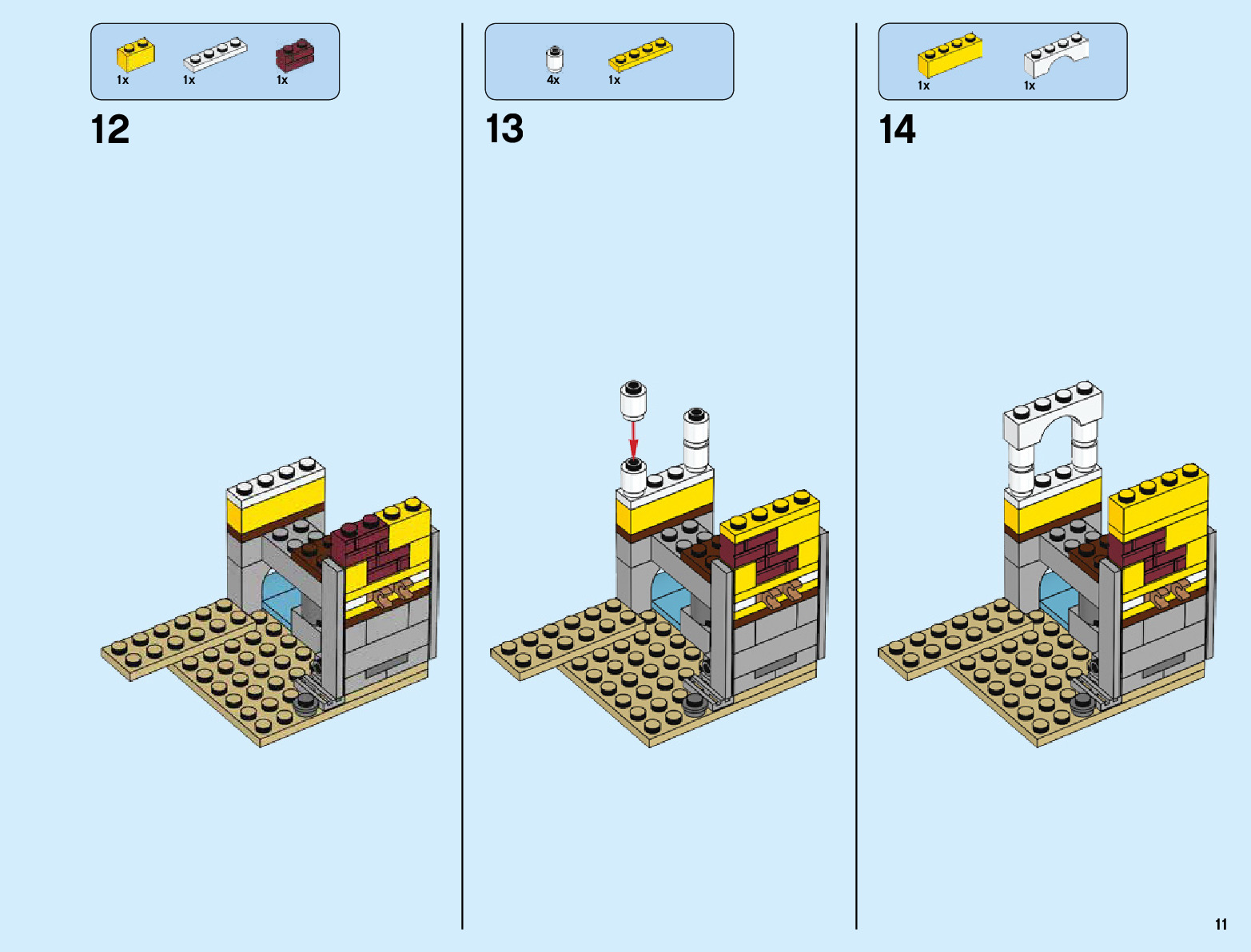 1x 1x 1x

12

4x 1x

13

1x 1x

14

11