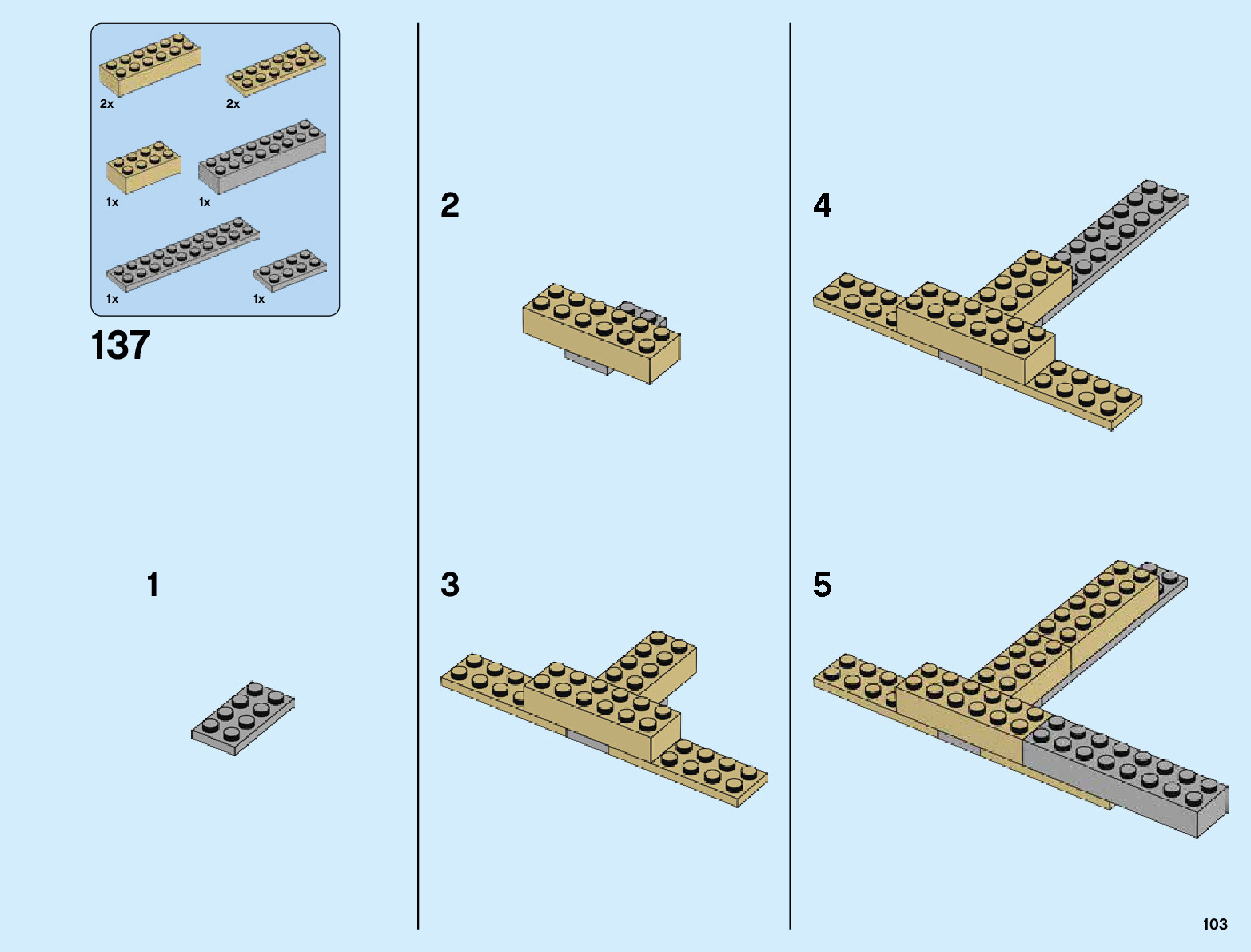 2x
2x
1x
1x
1x
1x
137
1
2
3
4
5
103