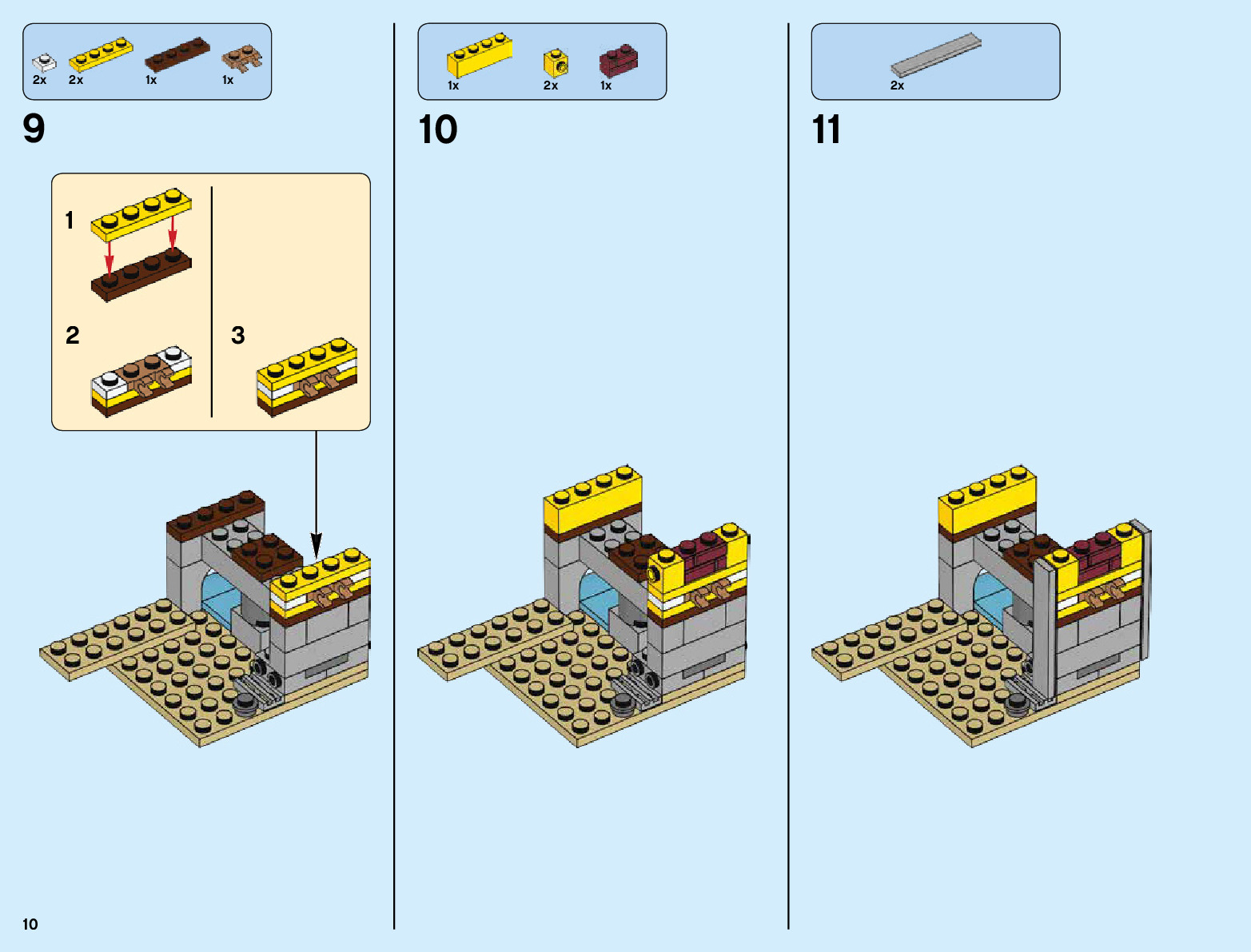 2x 2x 1x 1x

9

1

2

3

1x 2x 1x

10

2x

11

10