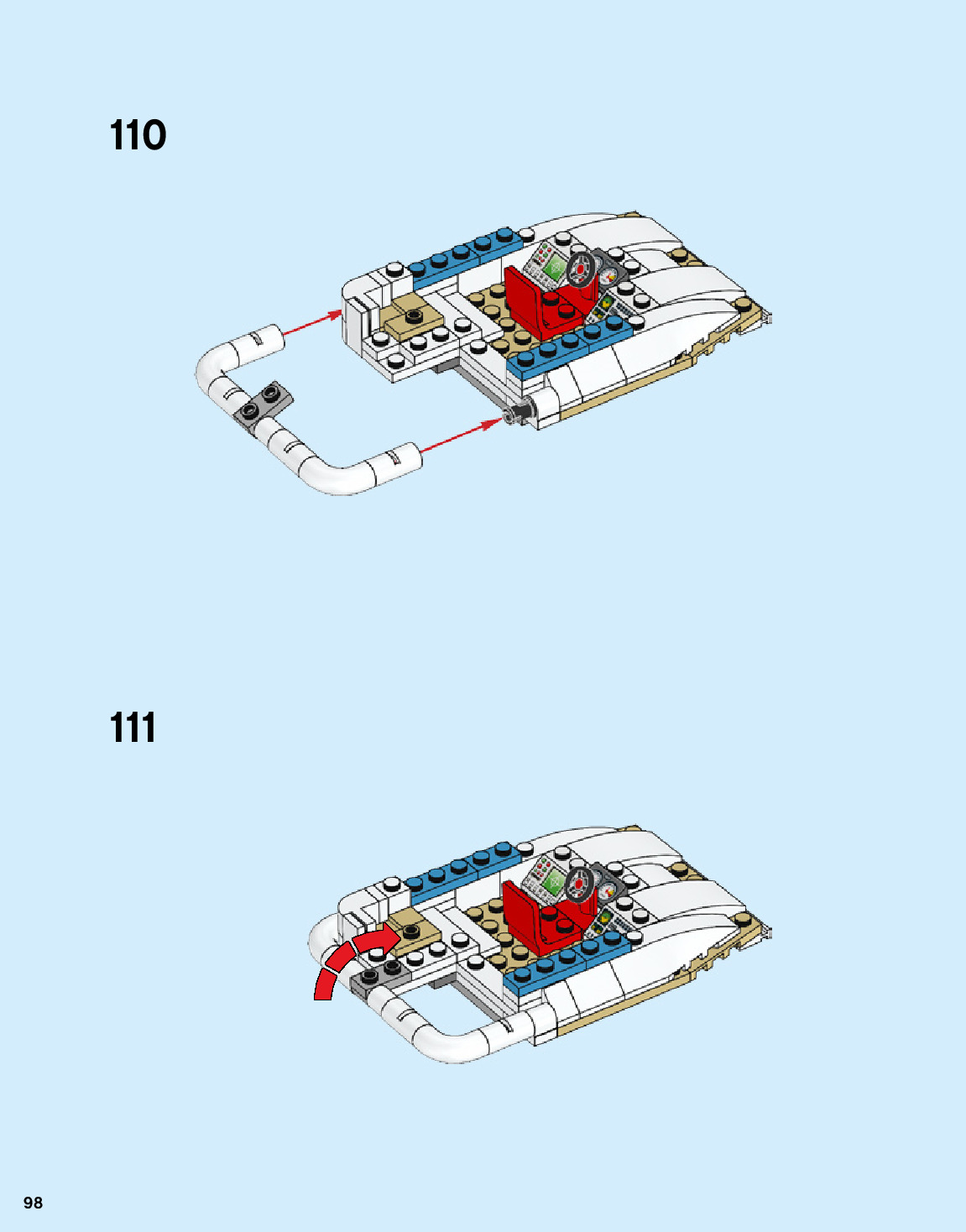 110

111

98