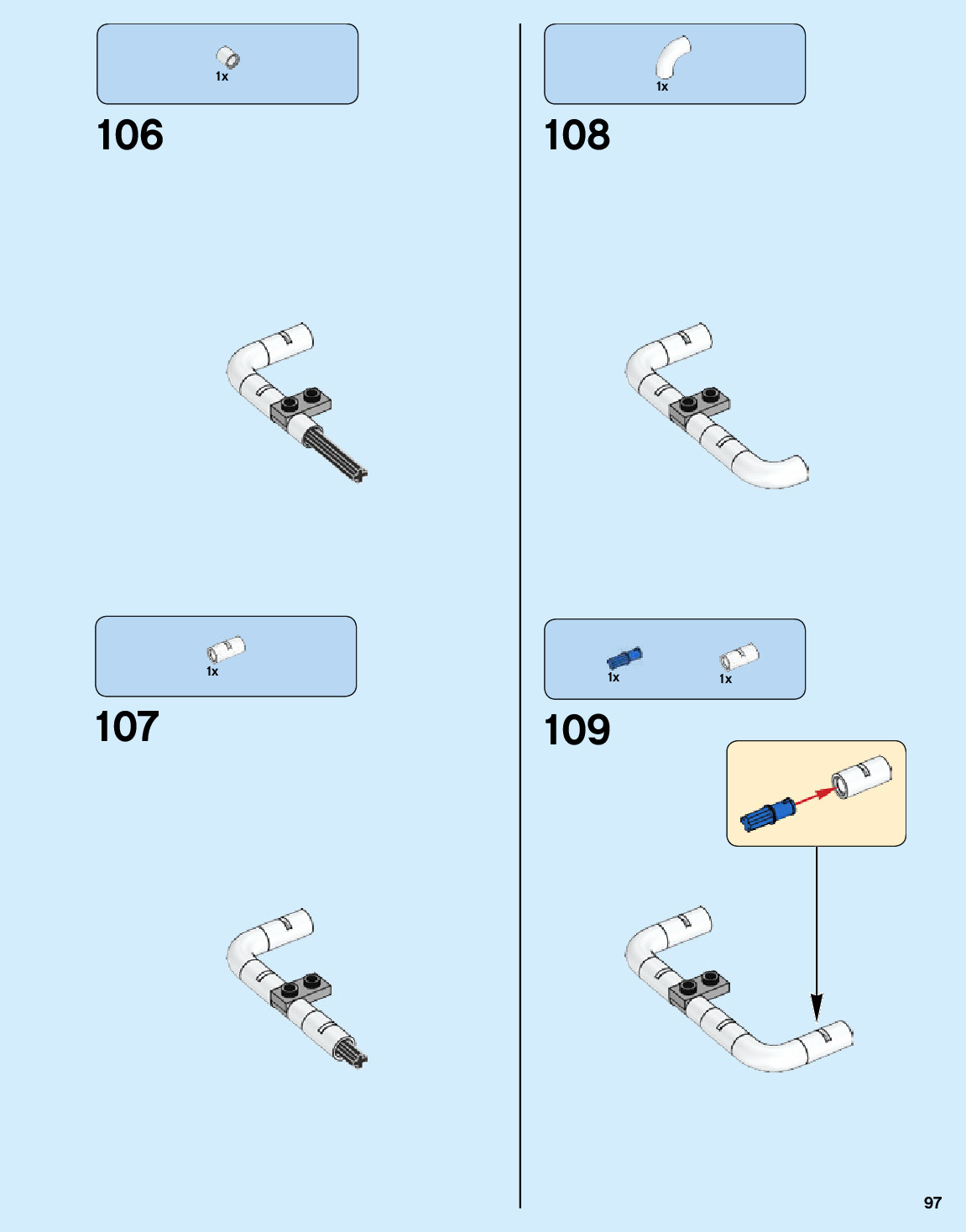 1x

106

1x

107

1x

108

1x 1x

109

97