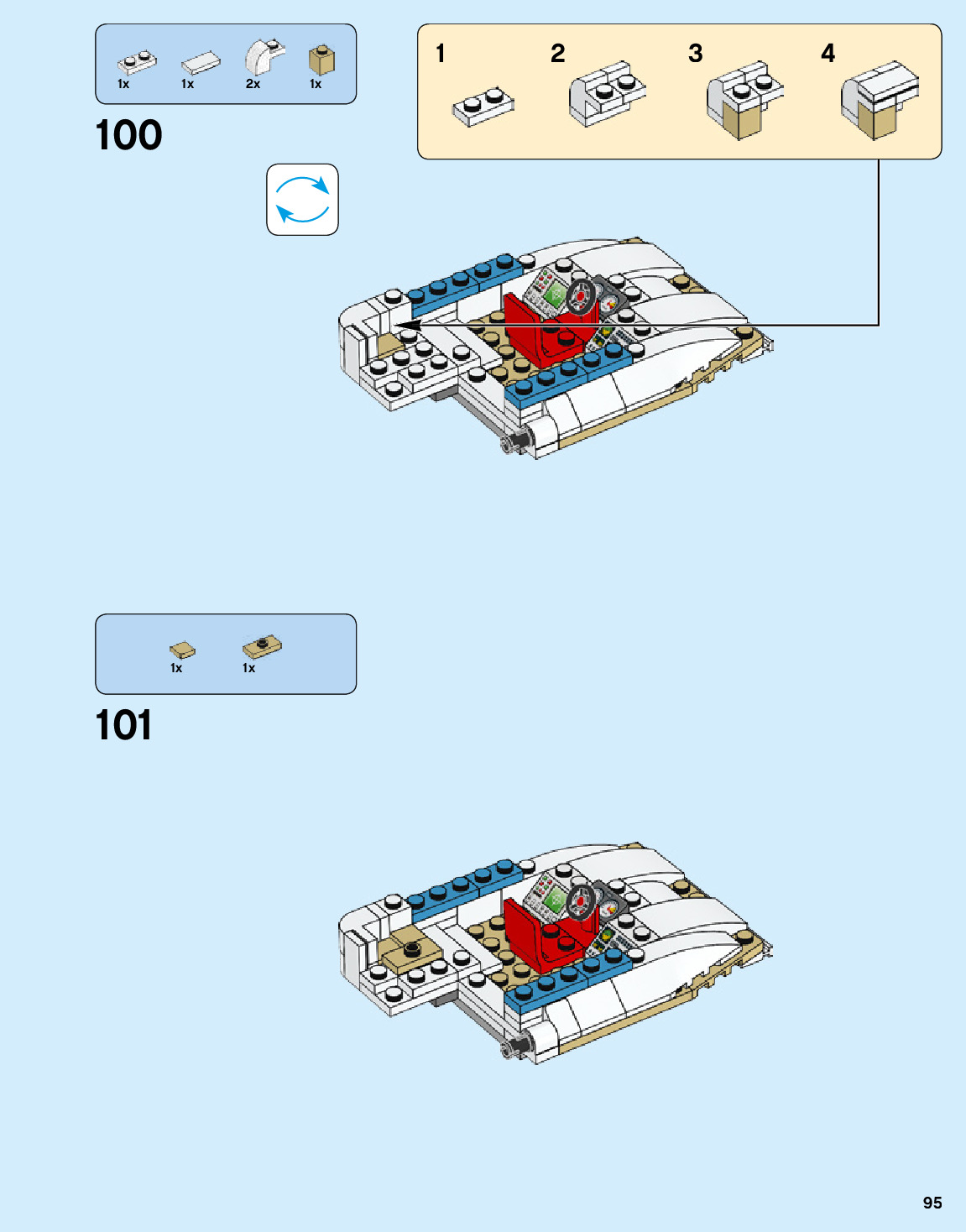 1x 1x 2x 1x

100

1 2 3 4

1x 1x

101

95