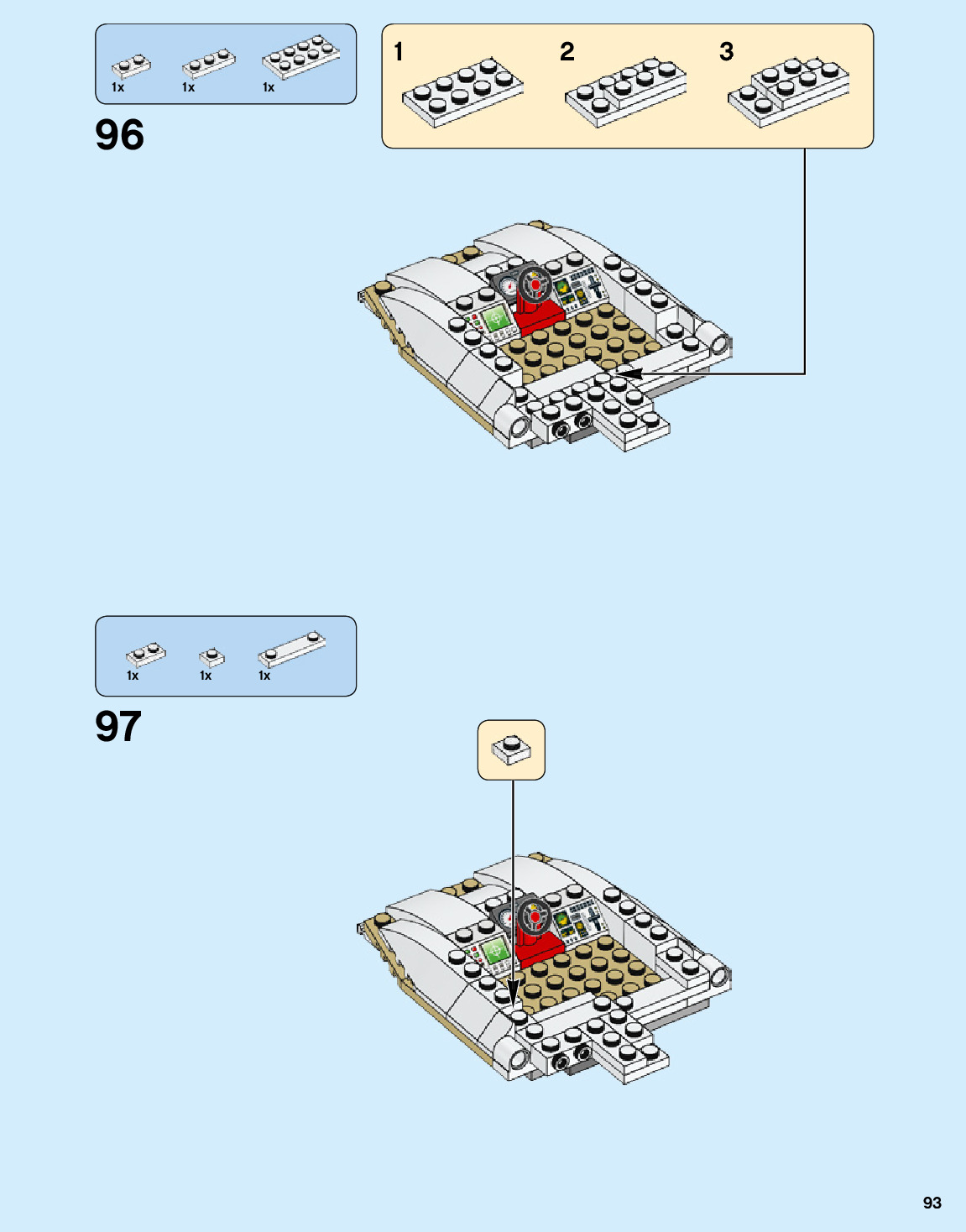 1x 1x 1x

96

1 2 3

1x 1x 1x

97

93