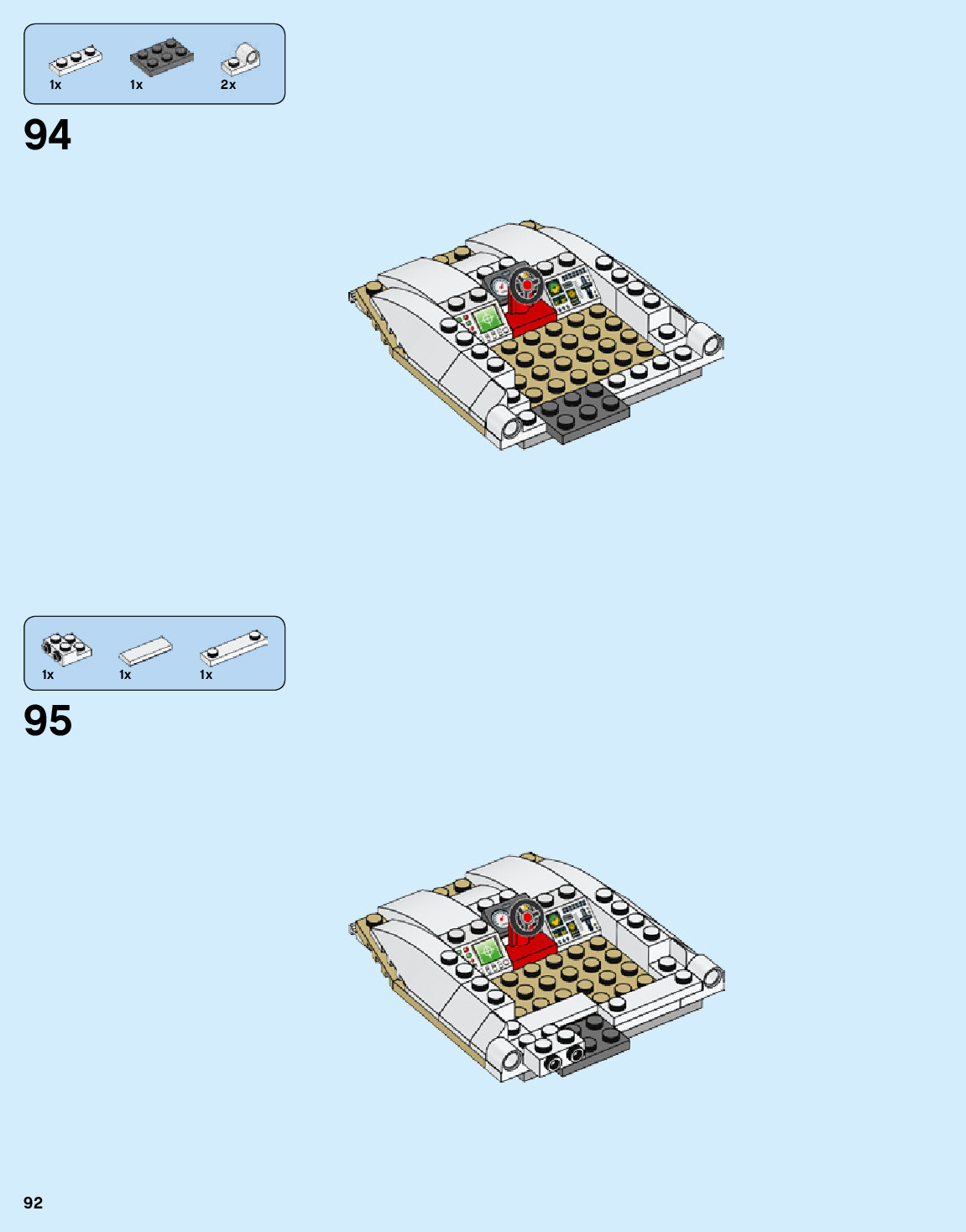 1x 1x 2x

94

1x 1x 1x

95

92