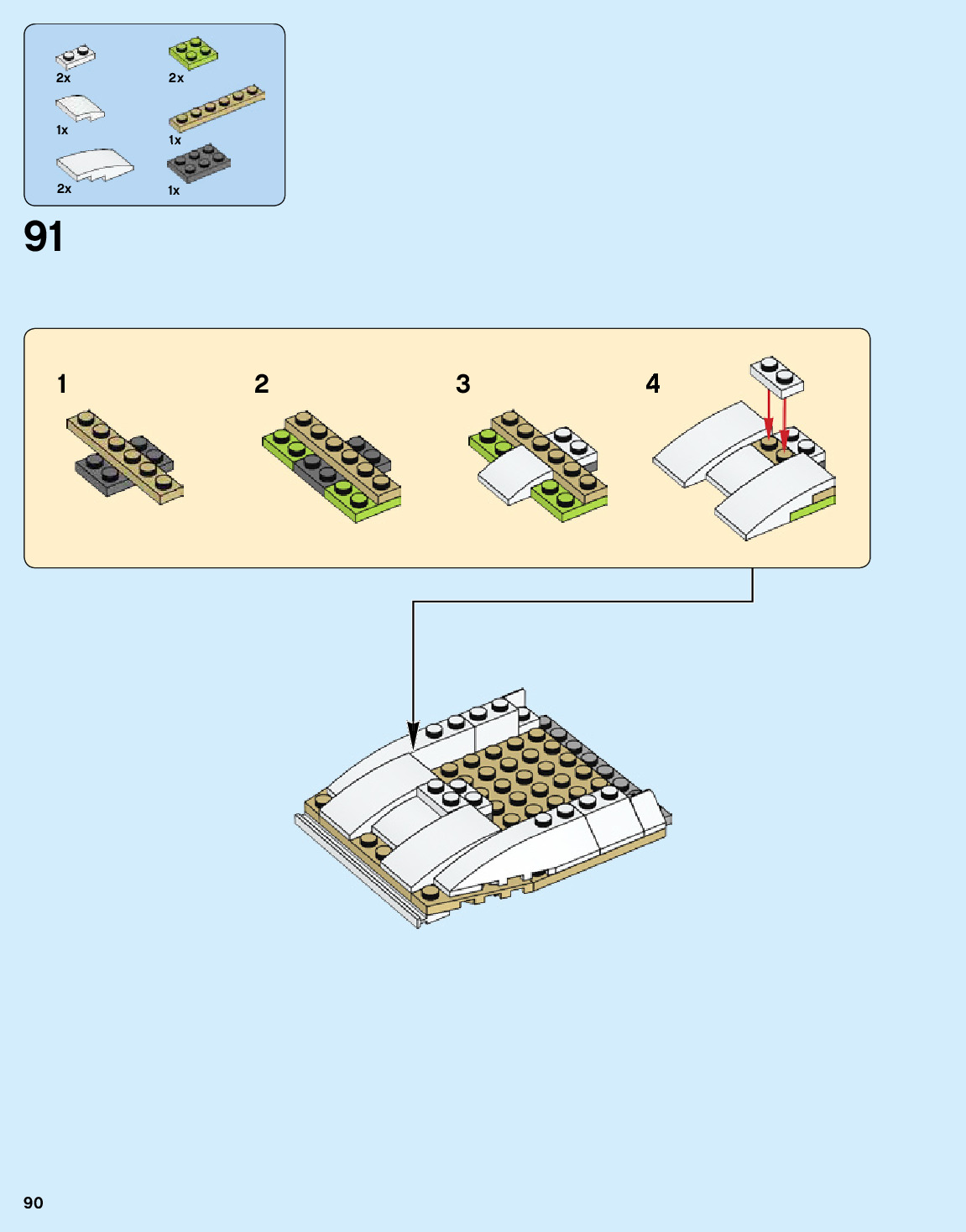 2x
2x
1x
1x
2x
1x

91

1
2
3
4

90