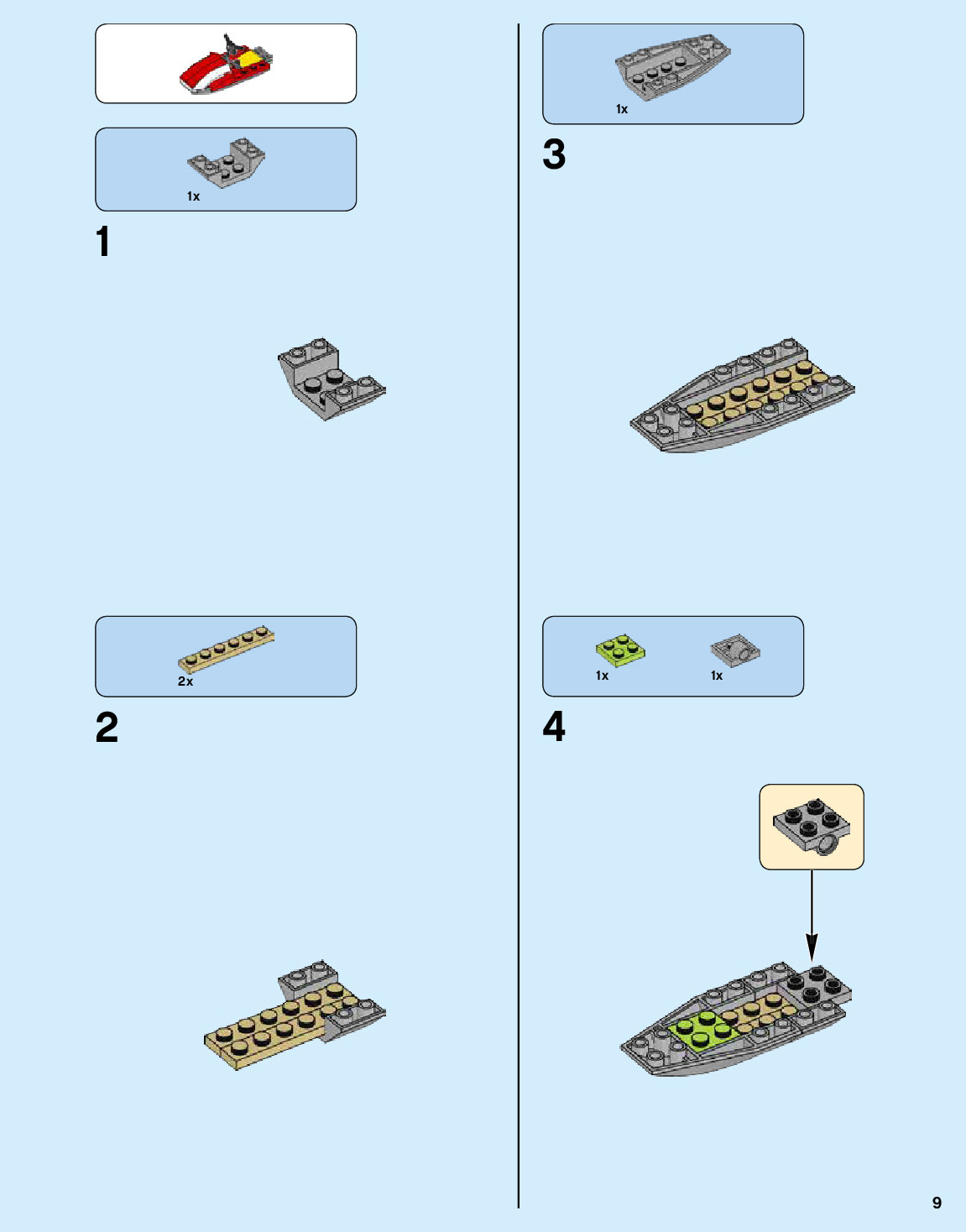 1x

1

2x

2

1x

3

1x

1x

4

9