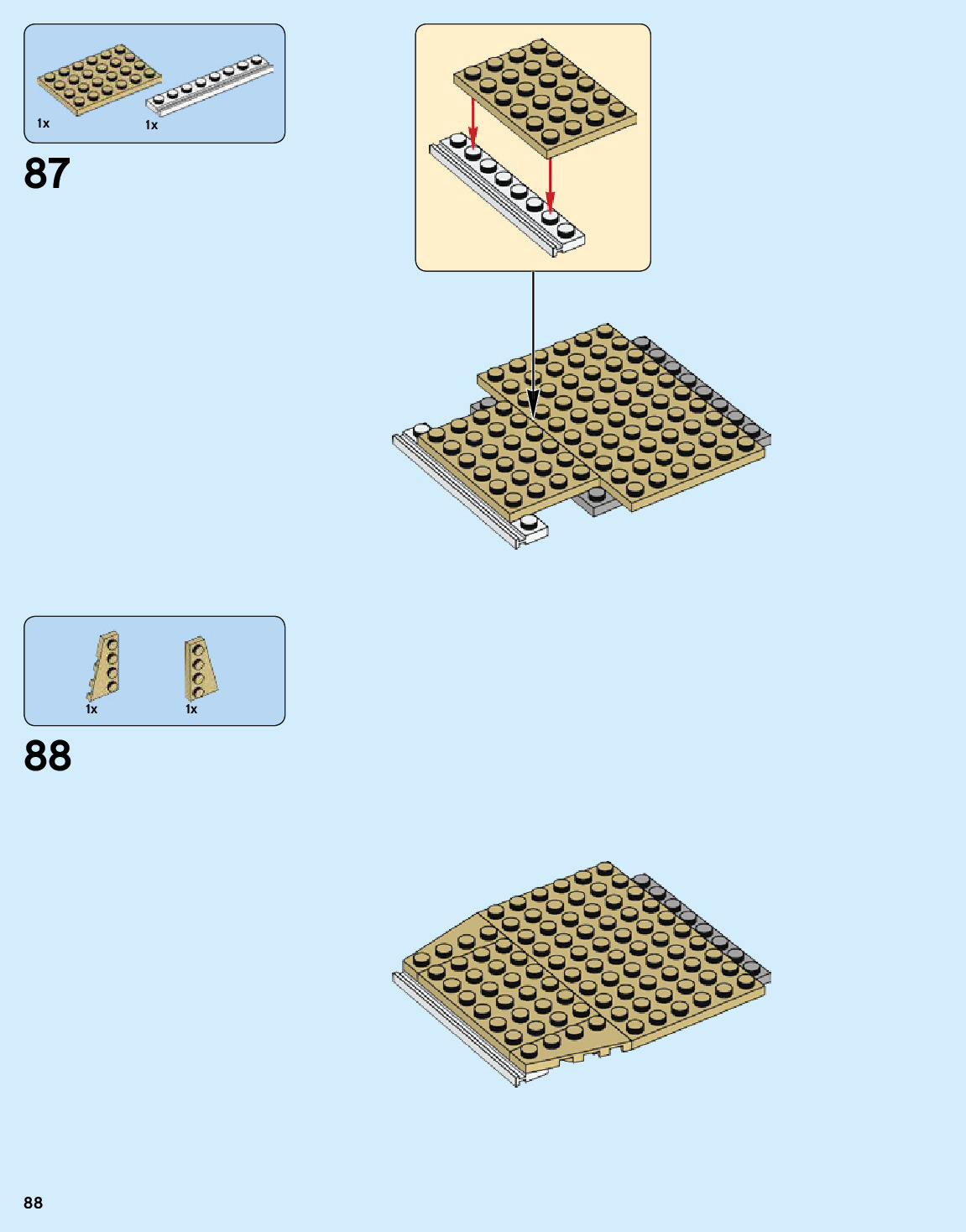 1x
1x

87

1x
1x

88

88