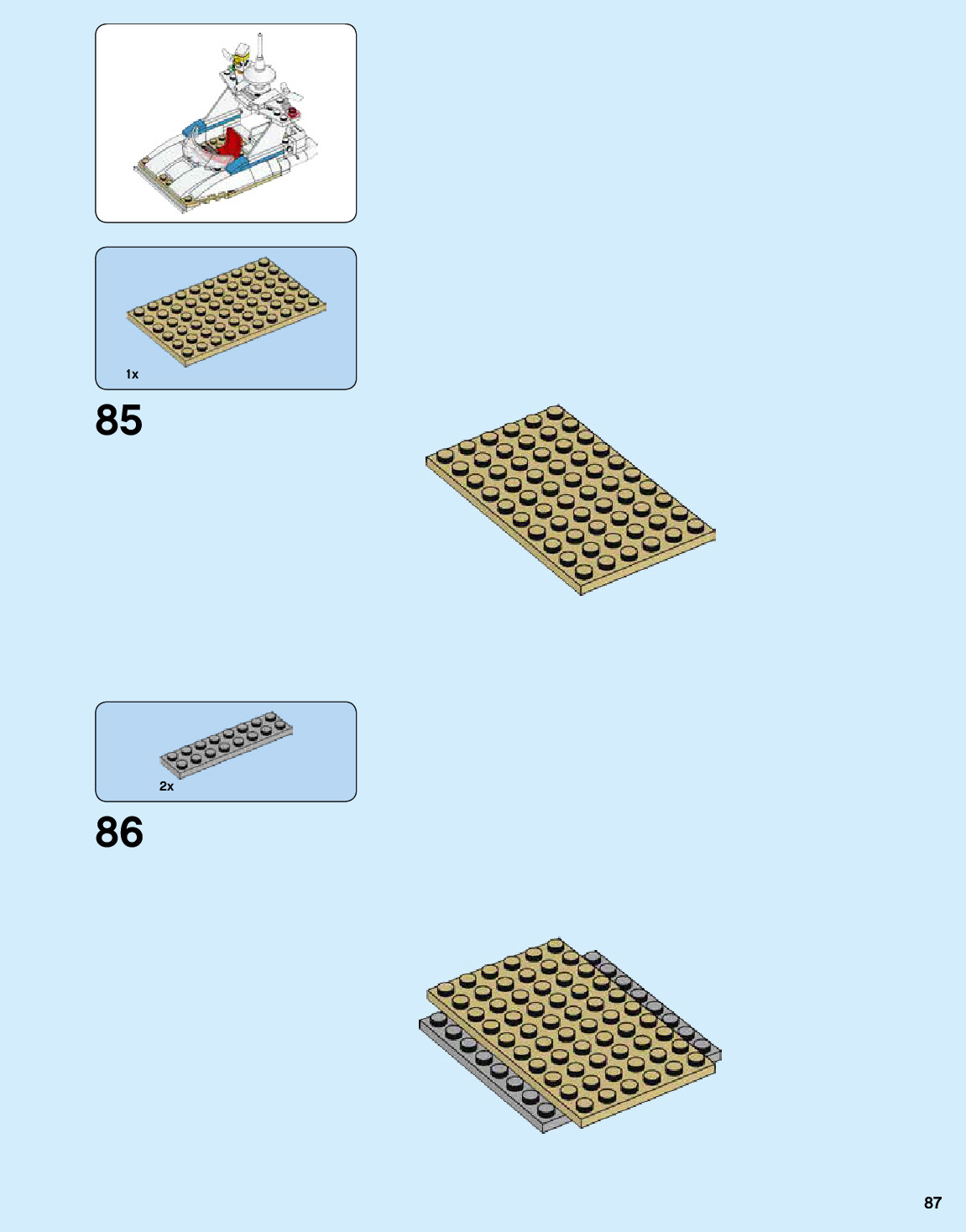 1x

85

2x

86

87