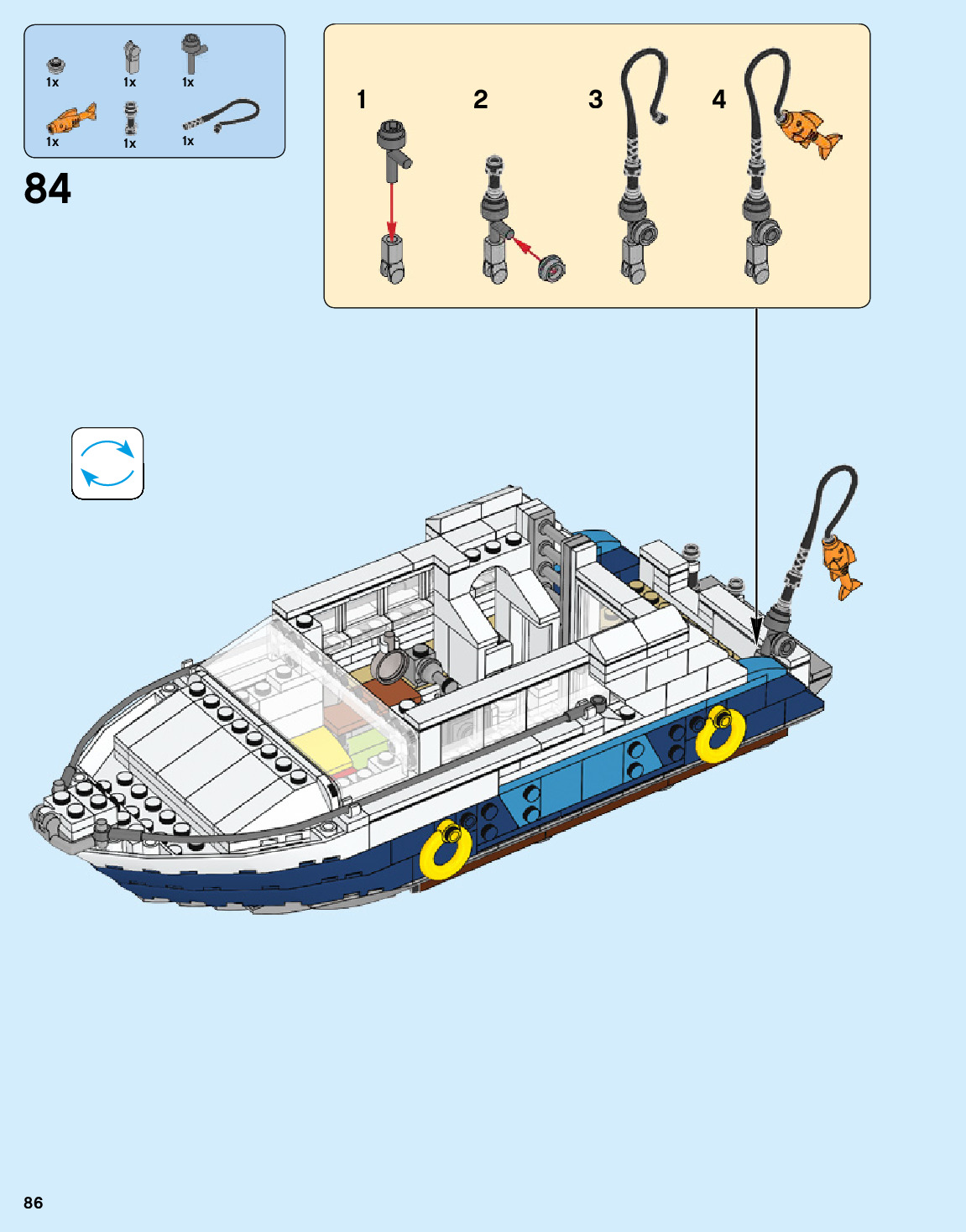 1x 1x 1x
1x 1x 1x

84

1 2 3 4

86