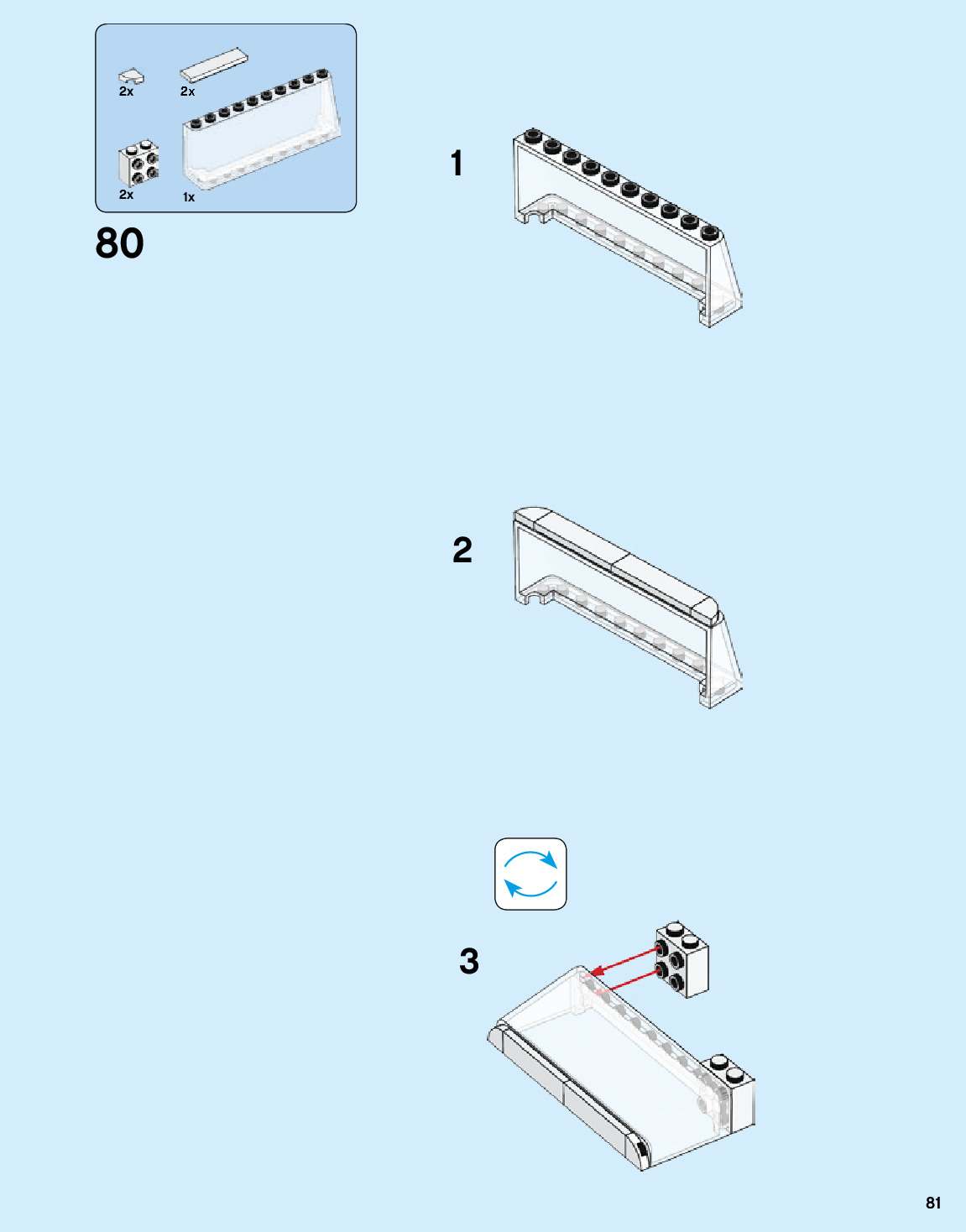 2x
2x
2x
1x

80

1

2

3

81